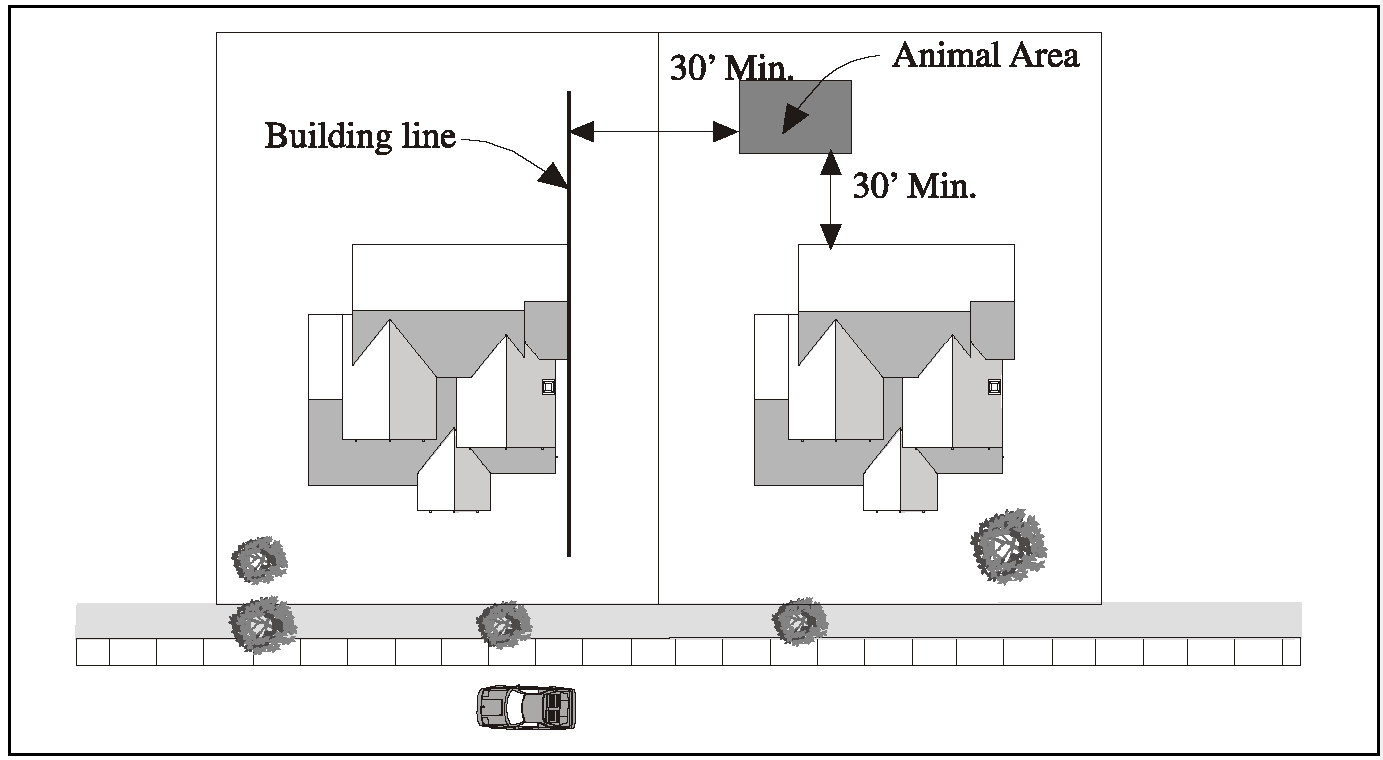 30' Min.
Animal Area
Building line
30' Min.