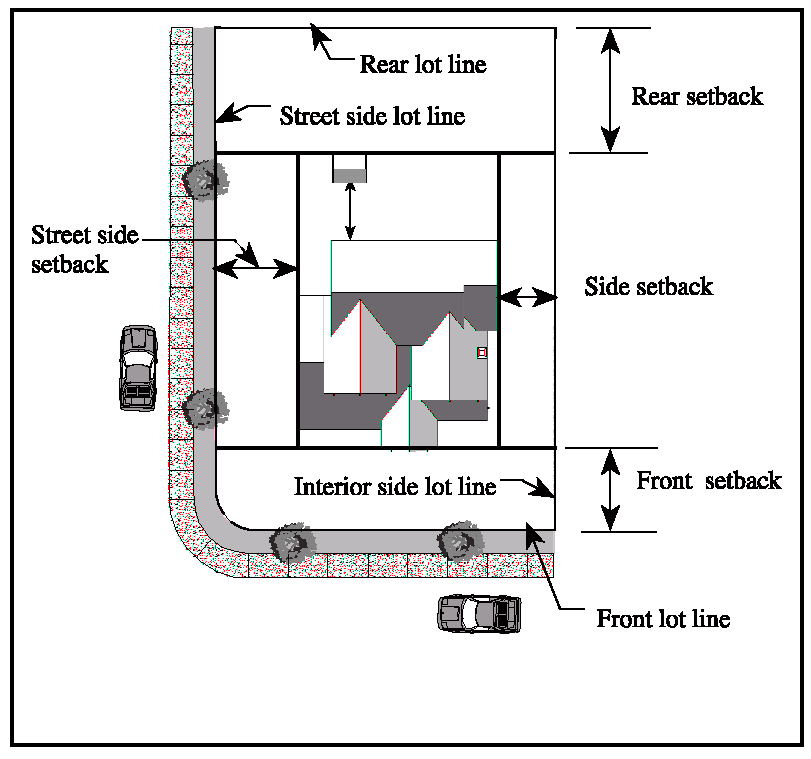 Rear lot line

Rear setback

Street side lot line

Street side setback

Side setback

Interior side lot line

Front setback

Front lot line