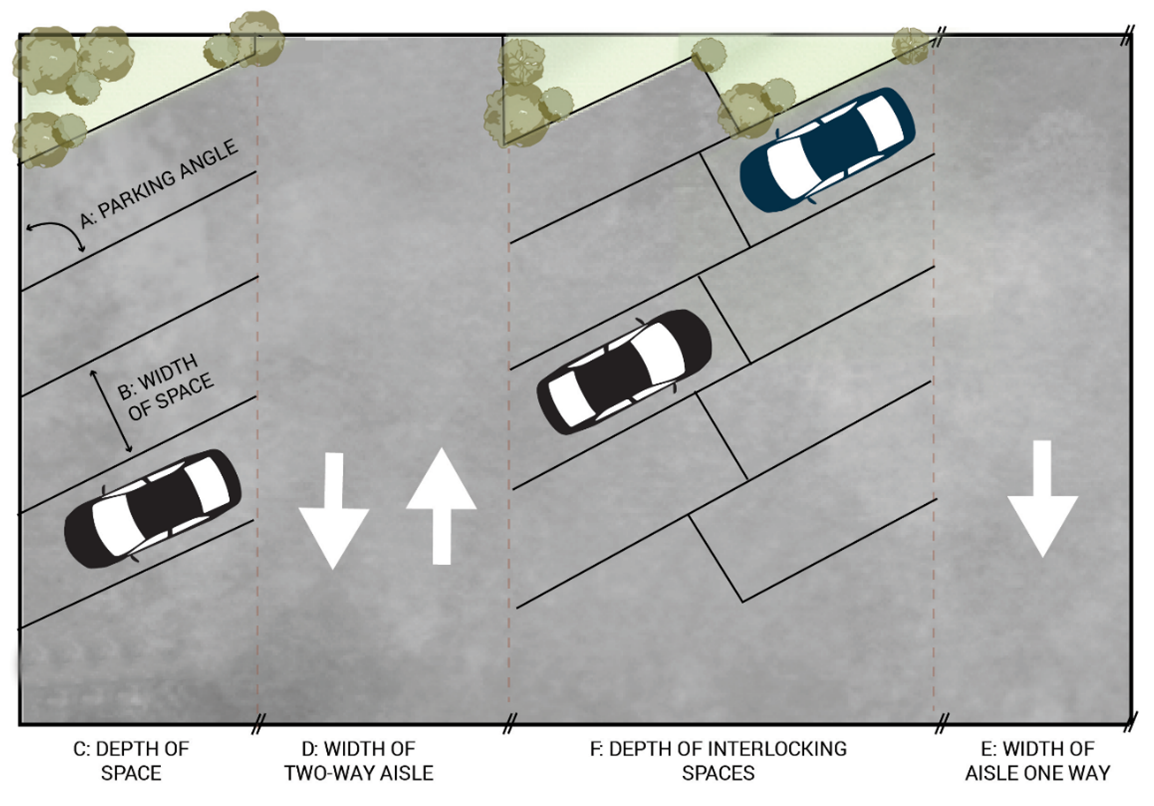 A: PARKING ANGLE

B: WIDTH OF SPACE

C: DEPTH OF SPACE

D: WIDTH OF TWO-WAY AISLE

F: DEPTH OF INTERLOCKING SPACES

E: WIDTH OF AISLE ONE WAY