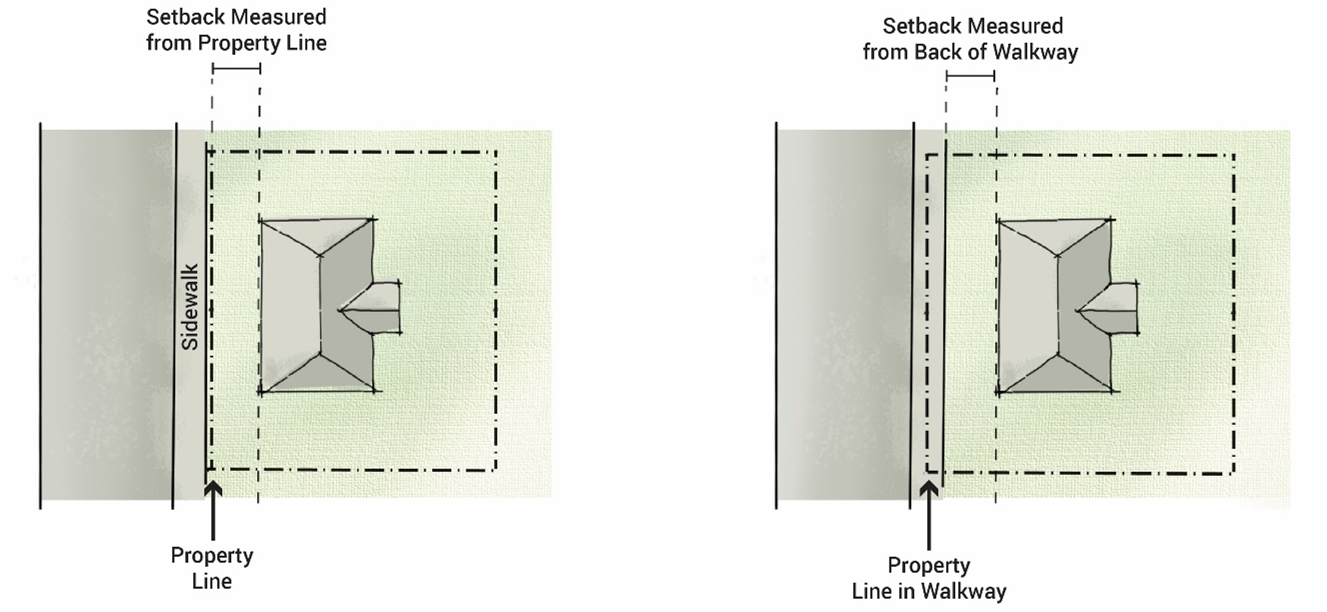 Setback Measured from Property Line

Sidewalk

Property Line

Setback Measured from Back of Walkway

Property Line in Walkway