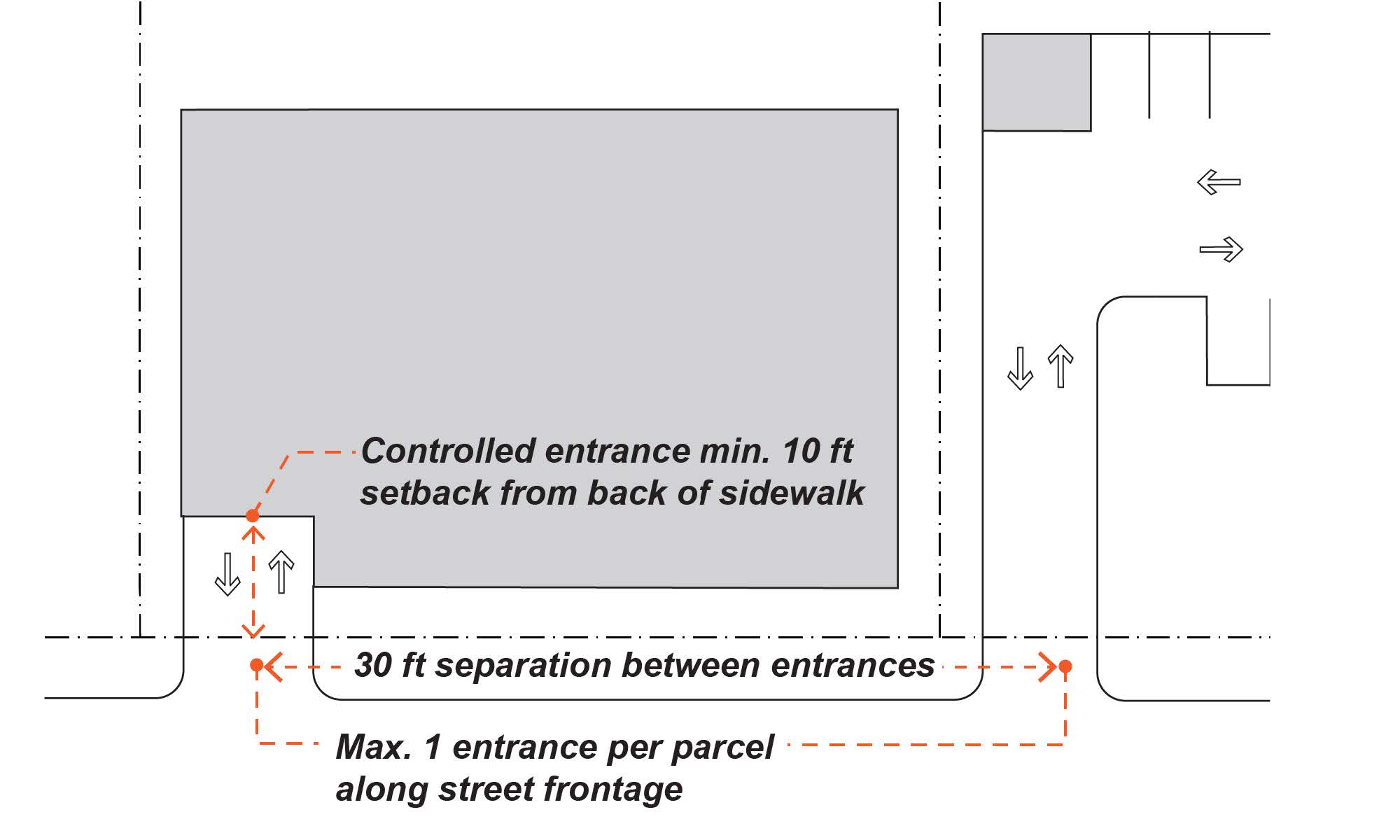 Controlled entrance min. 10 ft setback from back of sidewalk

30 ft separation between entrances

Max. 1 entrance per parcel along street frontage