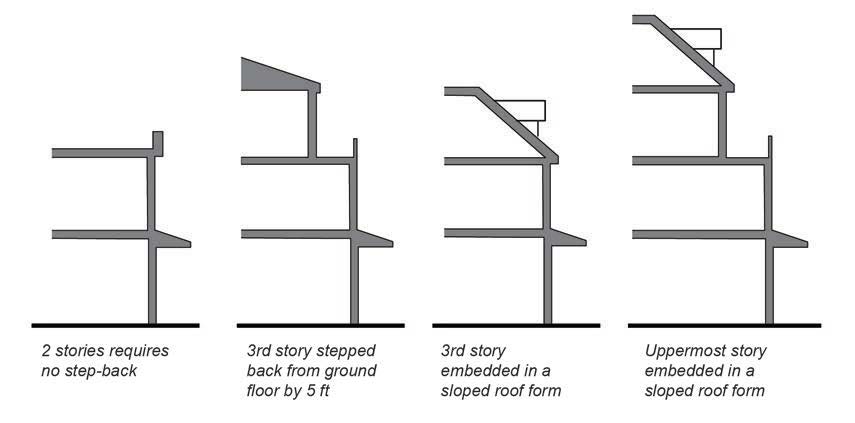 2 stories requires no step-back

3rd story stepped back from ground floor by 5 ft

3rd story embedded in a sloped roof form

Uppermost story embedded in a sloped roof form