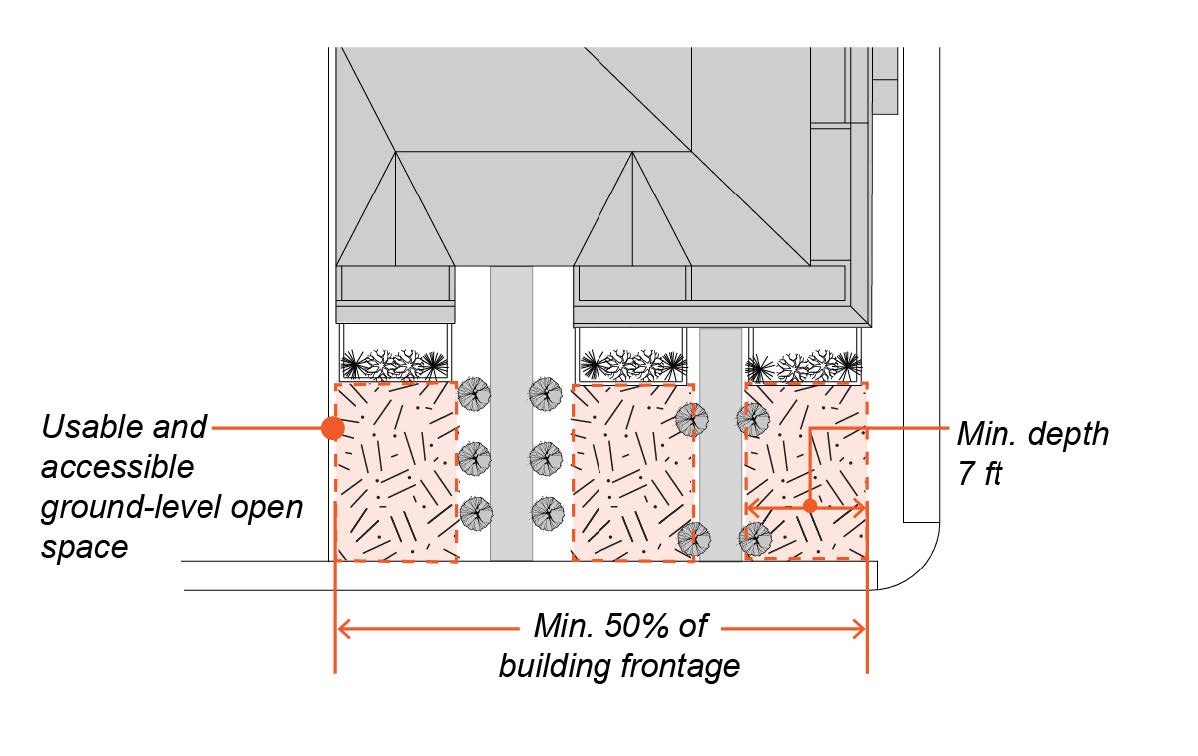 Usable and accessible ground-level open space

Min. depth 7 ft

Min. 50% of building frontage