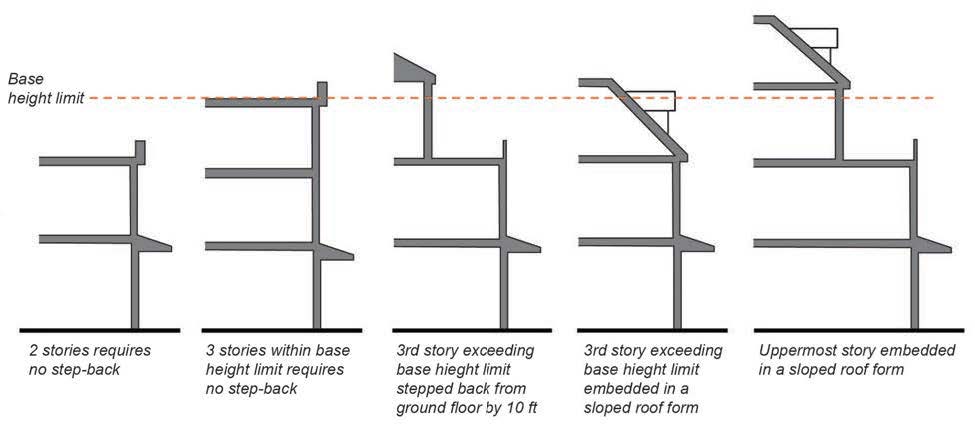 Base height limit

2 stories requires no step-back

3 stories within base height limit requires no step-back

3rd story exceeding base hieght limit stepped back from ground floor by 10 ft

3rd story exceeding base hieght limit embedded in a sloped roof form

Uppermost story embedded in a sloped roof form