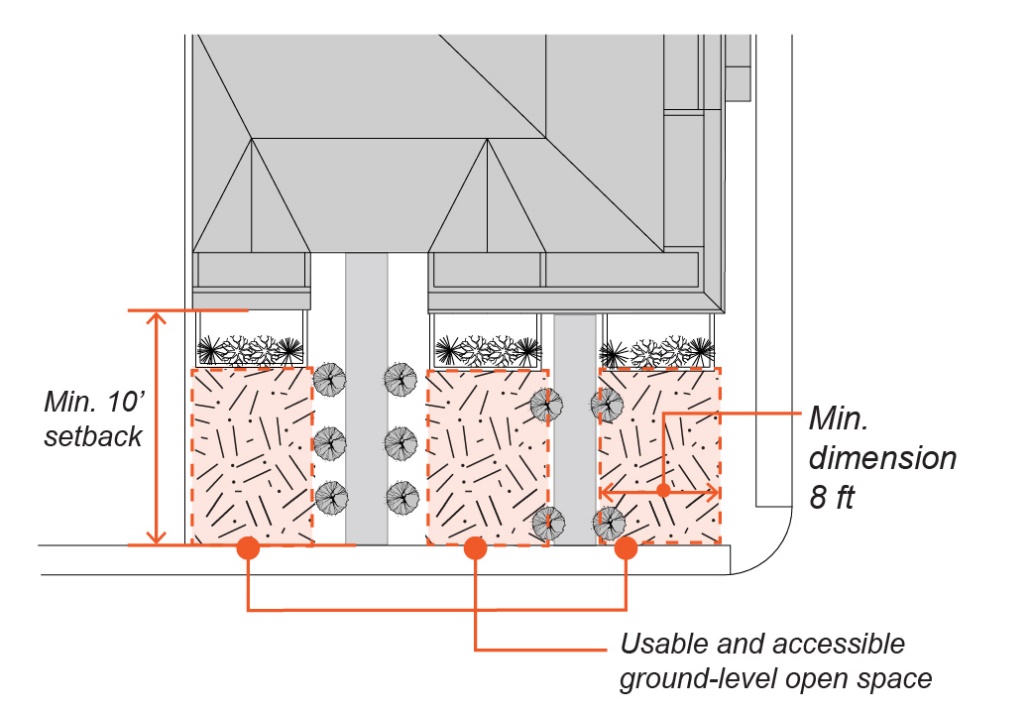 Min. 10' setback

Min. dimension 8 ft

Usable and accessible ground-level open space