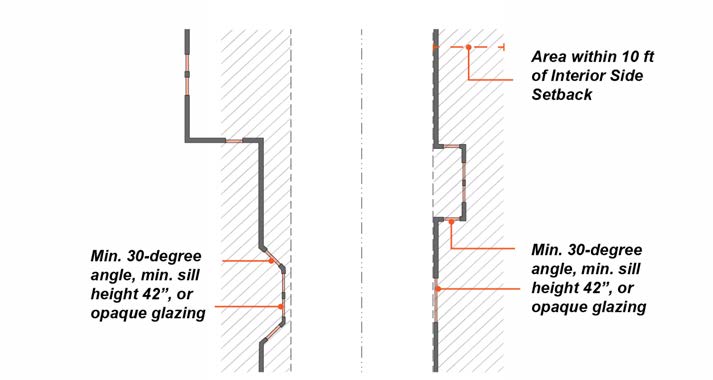 Area within 10 ft of Interior Side Setback

Min. 30-degree angle, min. sill height 42", or opaque glazing

Min. 30-degree angle, min. sill height 42", or opaque glazing