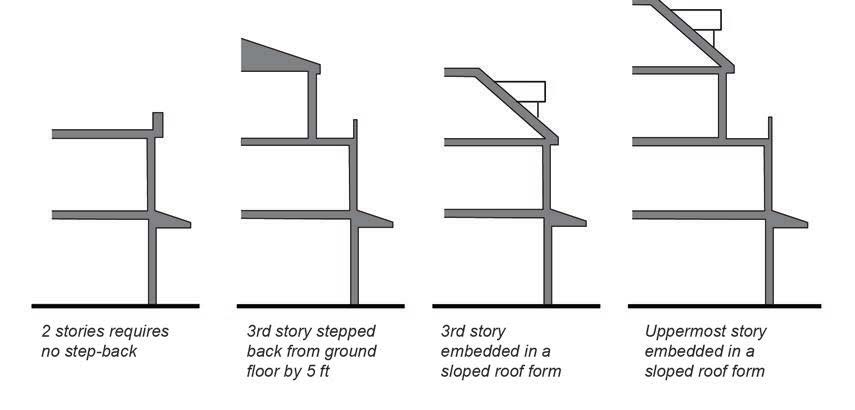 2 stories requires no step-back

3rd story stepped back from ground floor by 5 ft

3rd story embedded in a sloped roof form

Uppermost story embedded in a sloped roof form