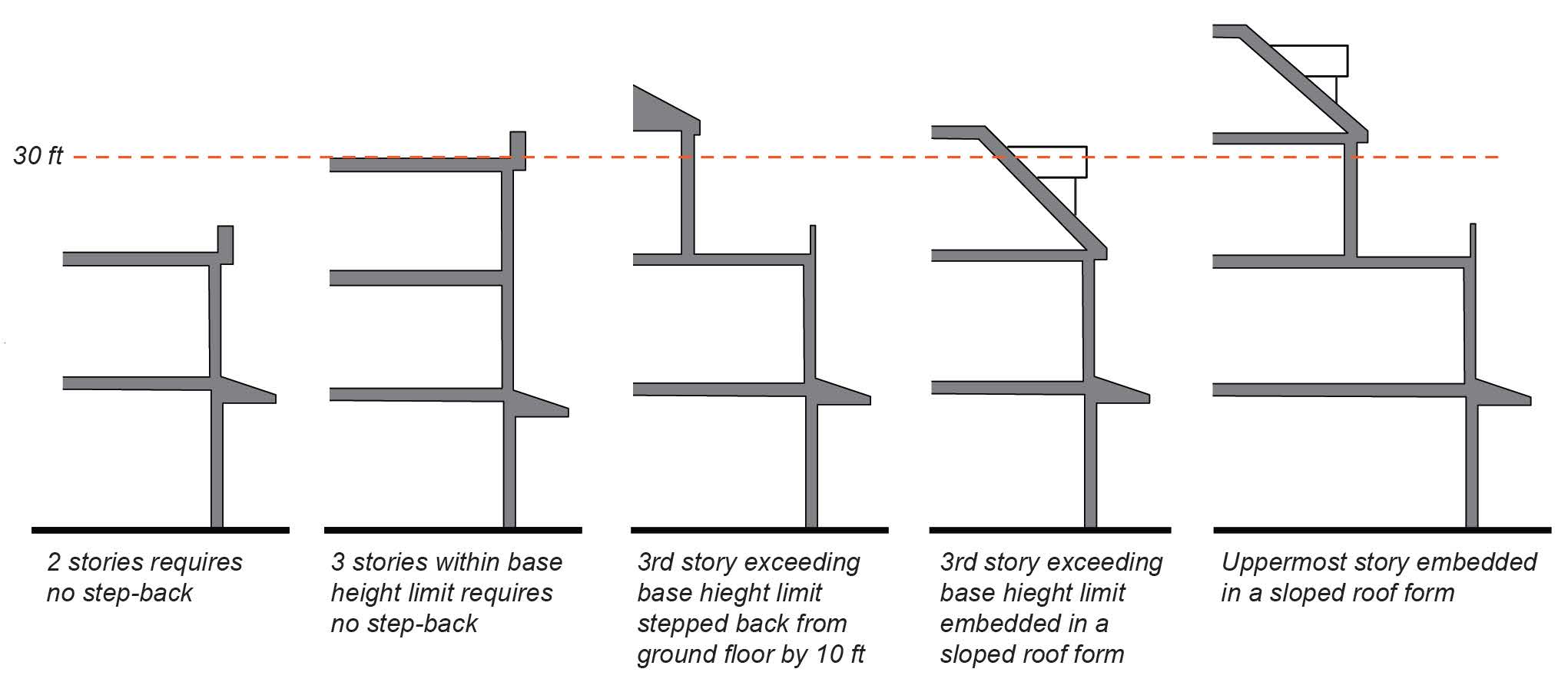 30 ft

2 stories requires no step-back

3 stories within base height limit requires no step-back

3rd story exceeding base hieght limit stepped back from ground floor by 10 ft

3rd story exceeding base hieght limit embedded in a sloped roof form

Uppermost story embedded in a sloped roof form