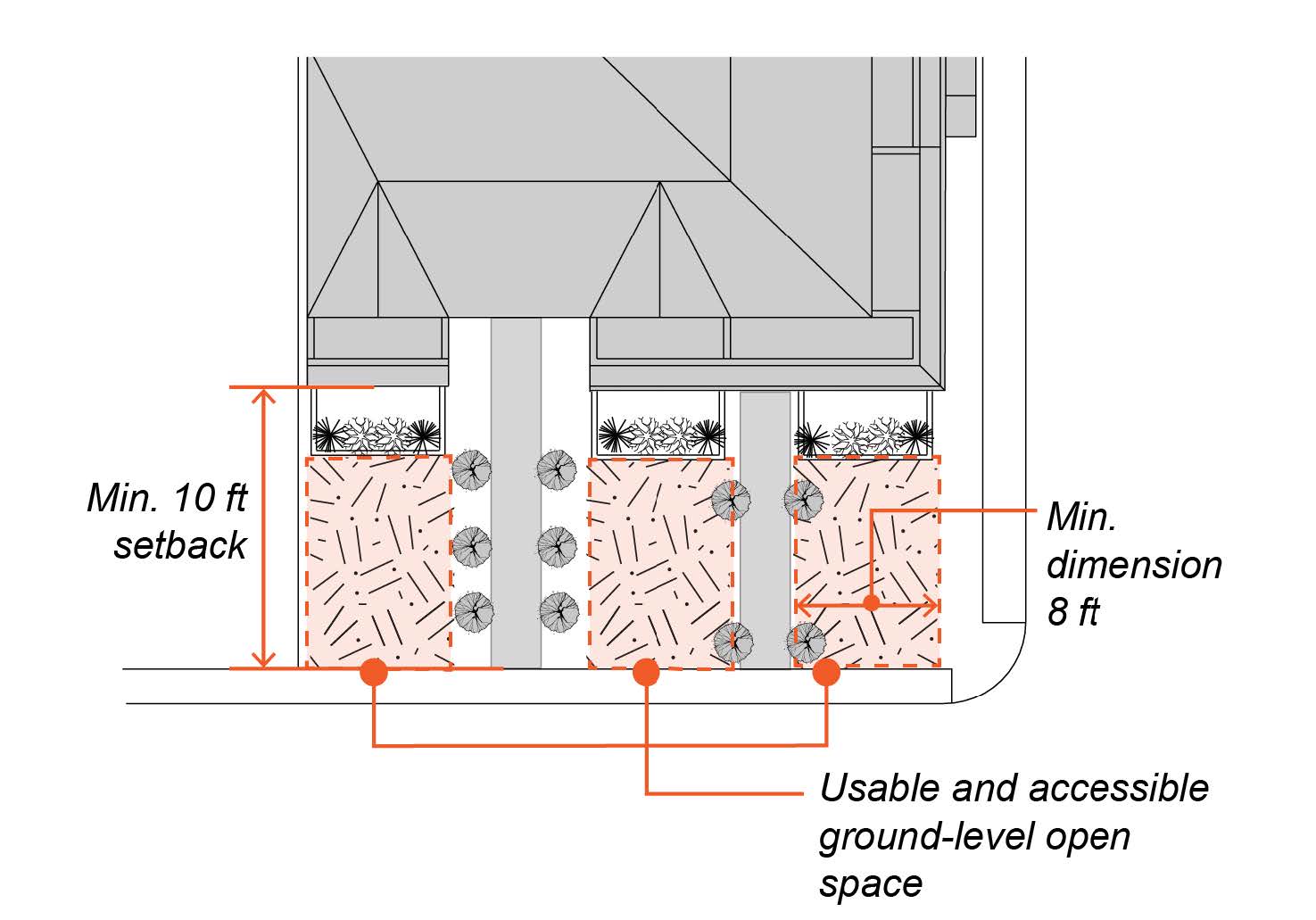 Min. 10 ft setback

Min. dimension 8 ft

Usable and accessible ground-level open space