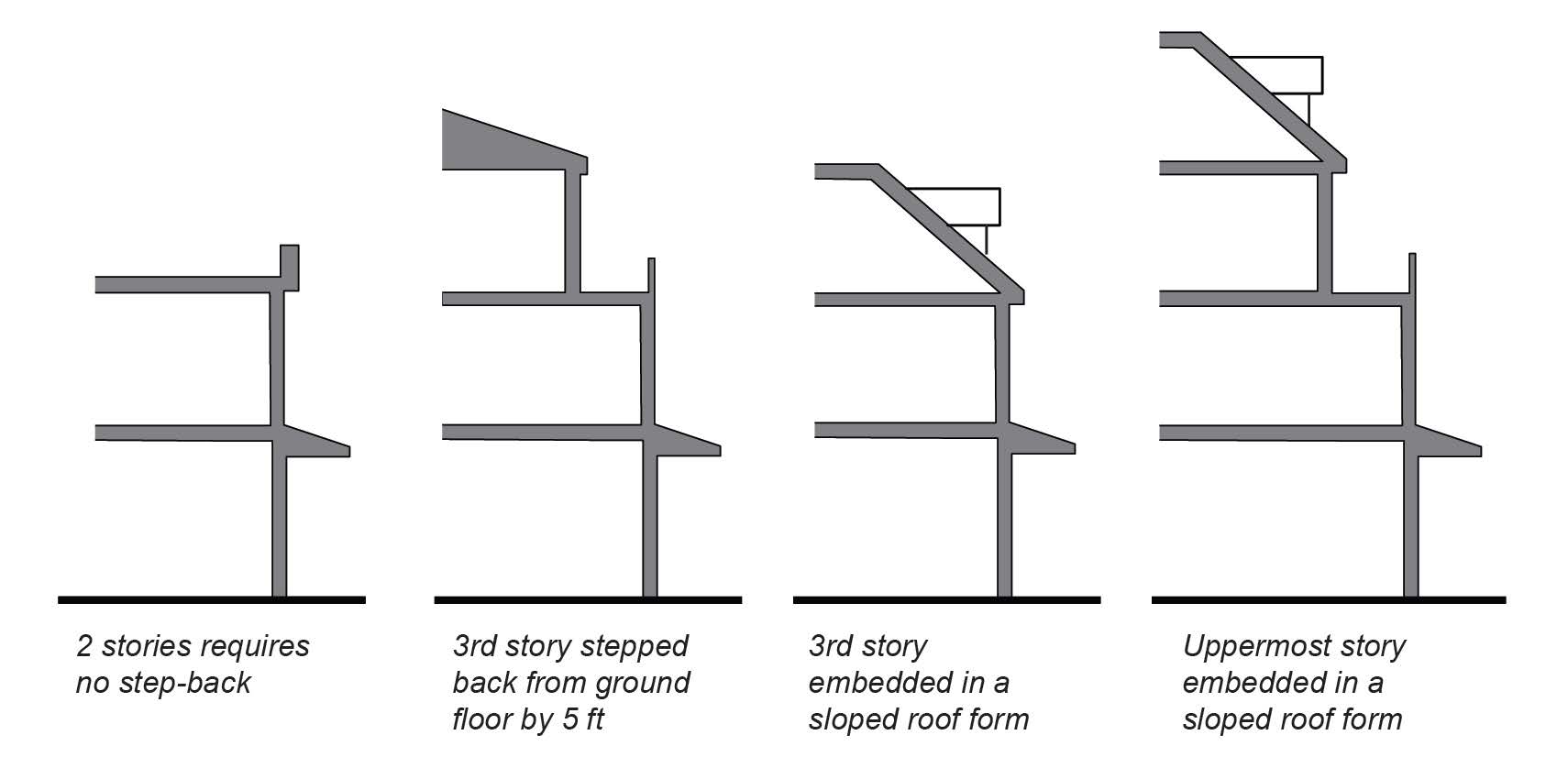 2 stories requires no step-back

3rd story stepped back from ground floor by 5 ft

3rd story embedded in a sloped roof form

Uppermost story embedded in a sloped roof form