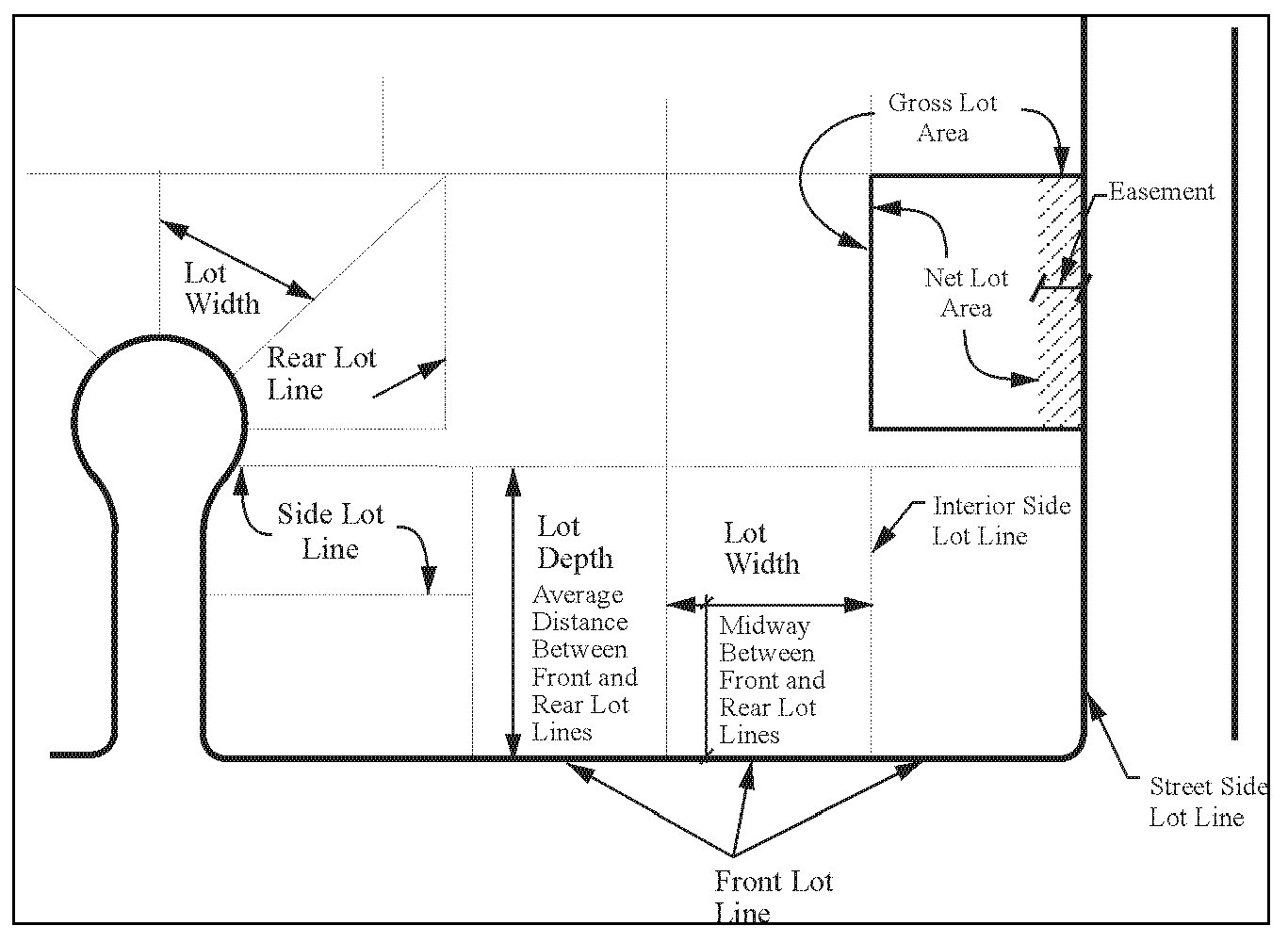 Gross Lot Area

Easement

Lot Width

Net Lot Area

Rear Lot Line

Side Lot Line

Lot Depth

Average Distance Between Front and Rear Lot Lines

Lot Width

Midway Between Front and Rear Lot Lines

Interior Side Lot Line

Street Side Lot Line

Front Lot Line