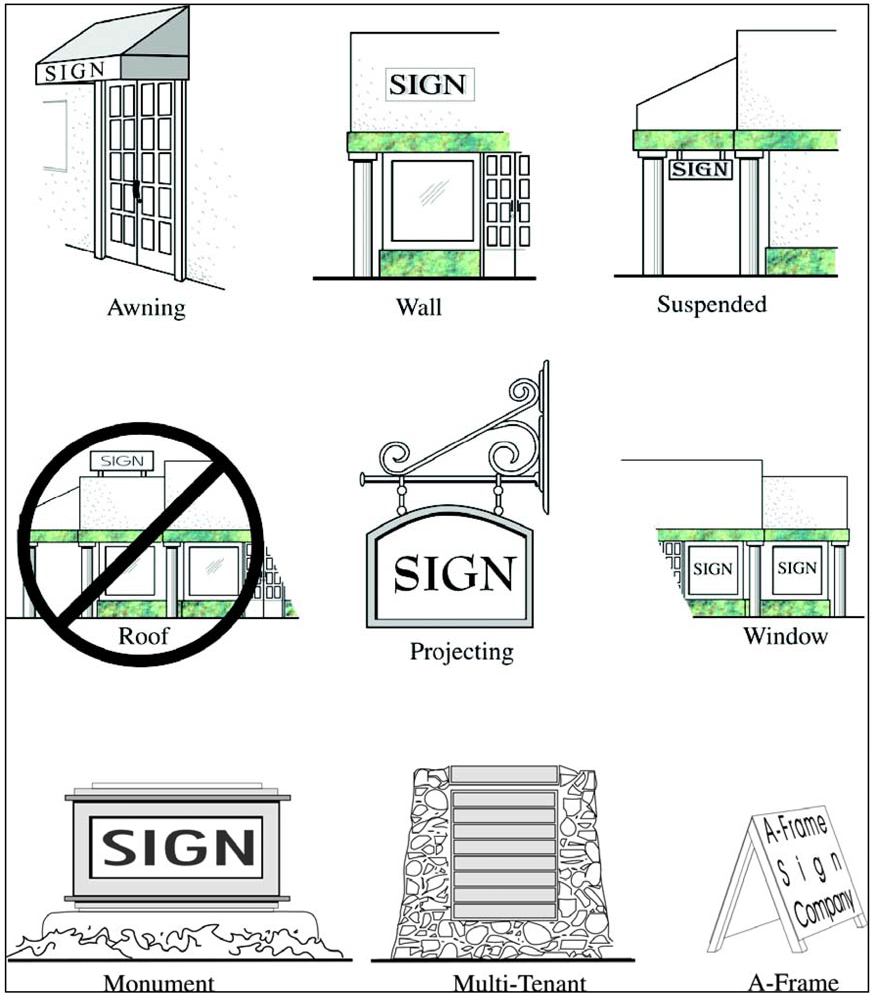 SIGN

Awning

SIGN

Wall

SIGN

Suspended

SIGN

Roof

SIGN

Projecting

SIGN

SIGN

Window

SIGN

Monument

Multi-Tenant

A-Frame
Sign
Company

A-Frame