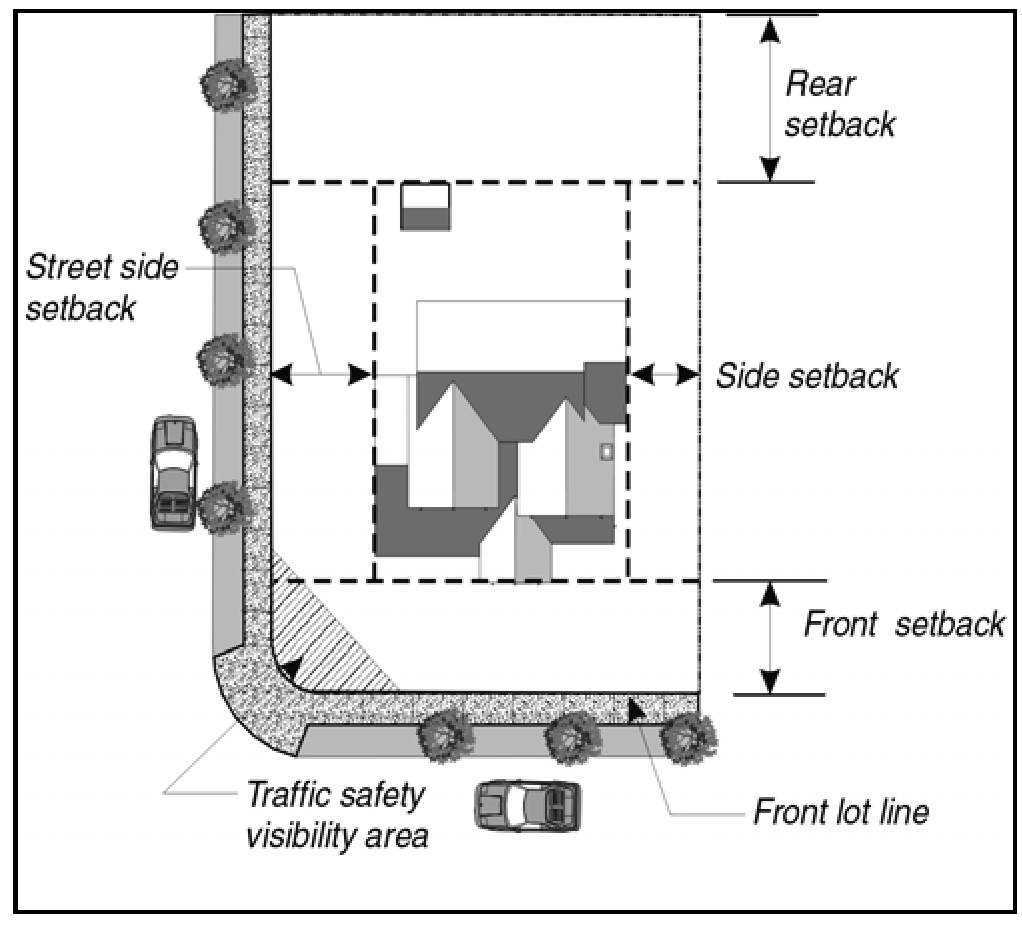 Rear setback

Street side setback

Side setback

Front setback

Traffic safety visibility area

Front lot line