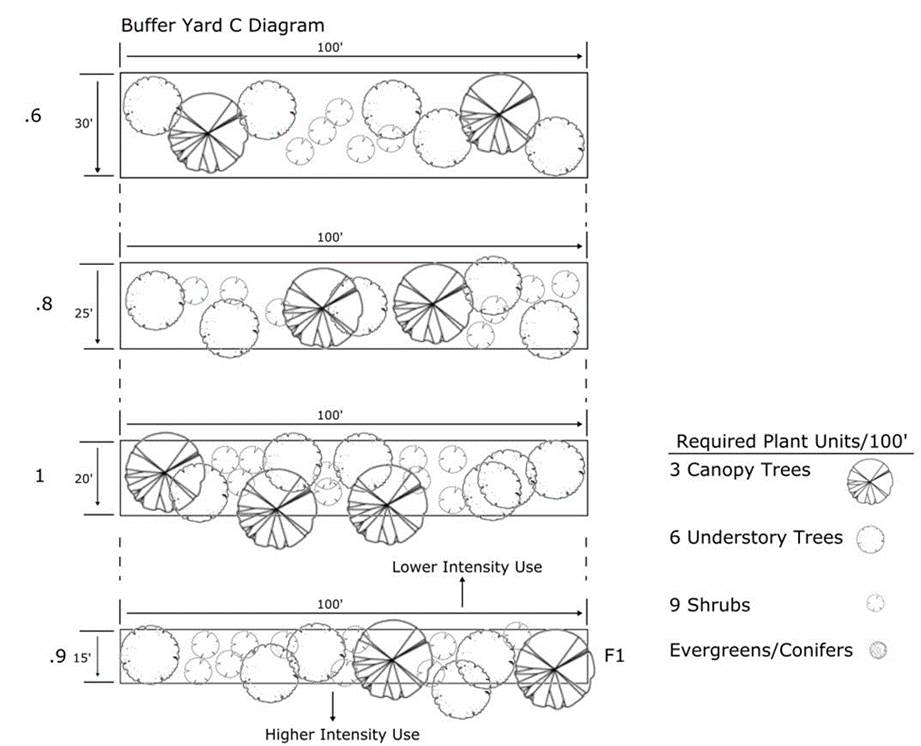 Buffer Yard C Diagram

100'

.6

30'

100'

.8

25'

100'

1

20'

Lower Intensity Use

100'

.9

15'

F1

Higher Intensity Use

Required Plant Units/100'

3 Canopy Trees

6 Understory Trees

9 Shrubs

Evergreens/Conifers