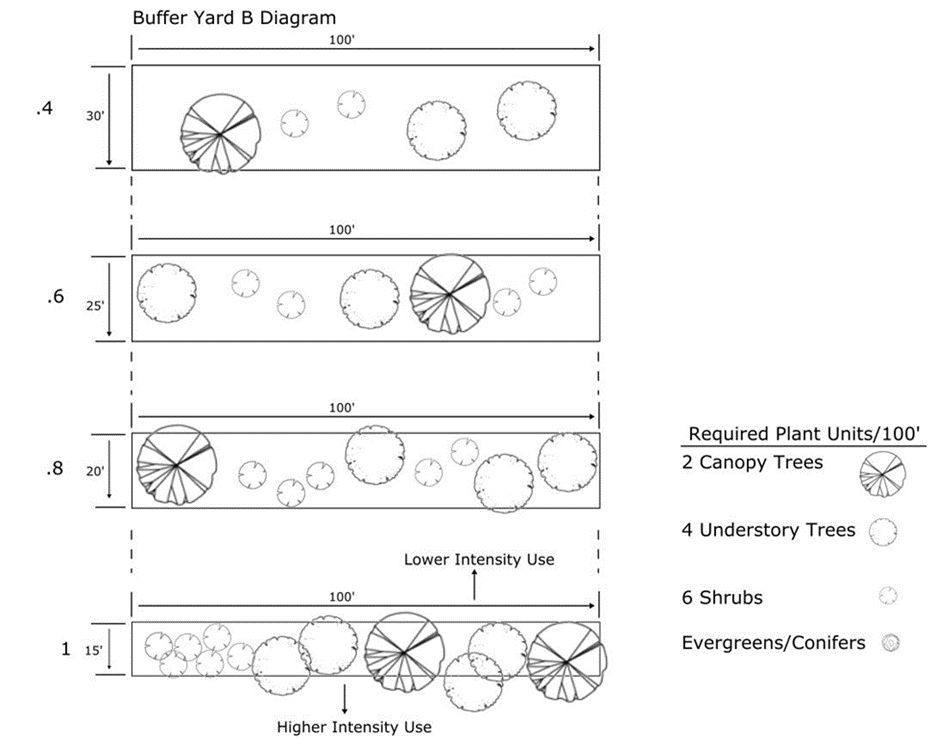 Buffer Yard B Diagram

100'

.4

30'

100'

.6

25'

100'

.8

20'

Lower Intensity Use

100'

1

15'

Higher Intensity Use

Required Plant Units/100'

2 Canopy Trees

4 Understory Trees

6 Shrubs

Evergreens/Conifers