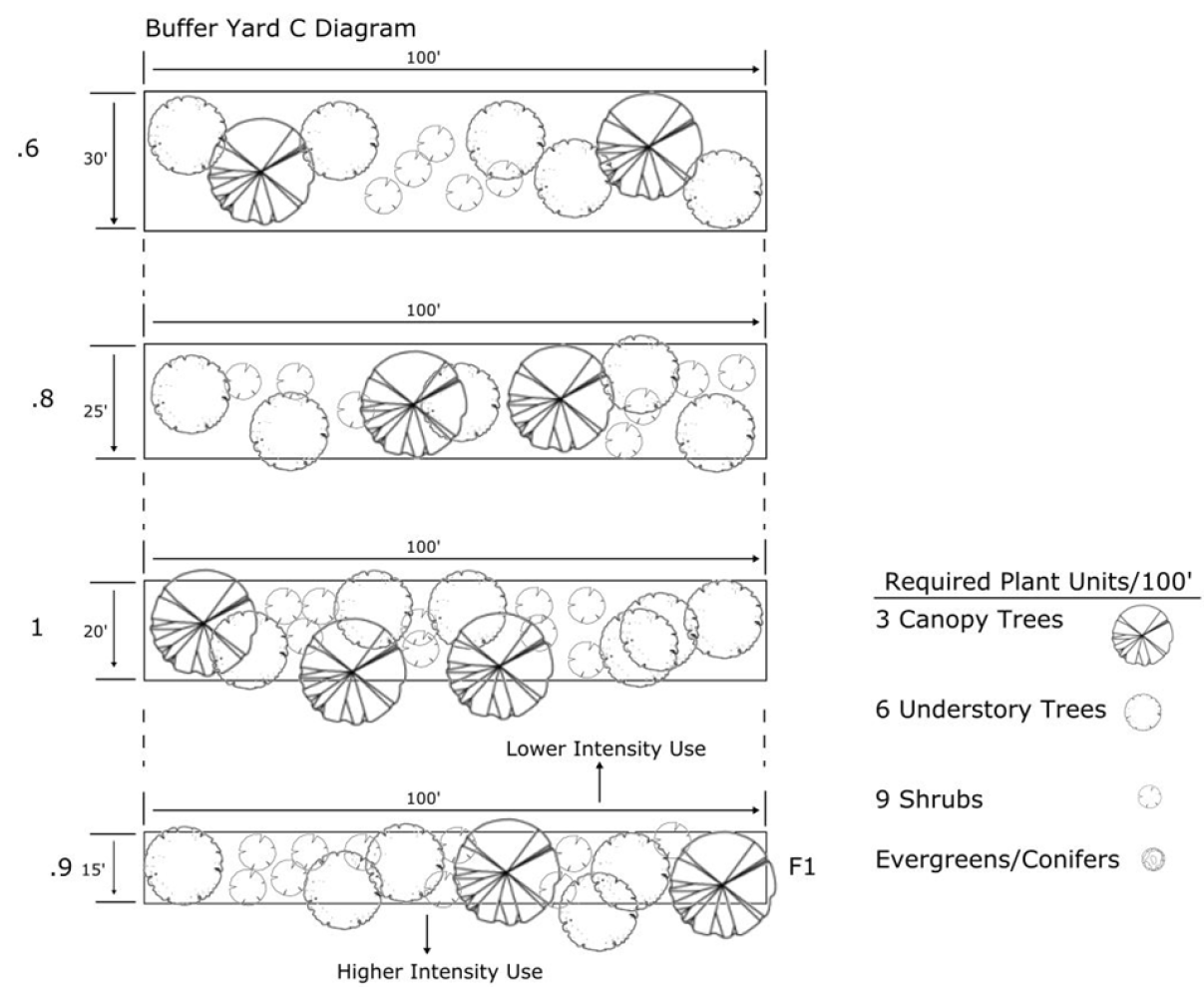 Buffer Yard C Diagram

100'

.6

30'

100'

.8

25'

100'

1

20'

Lower Intensity Use

100'

.9 15'

F1

Higher Intensity Use

Required Plant Units/100'

3 Canopy Trees

6 Understory Trees

9 Shrubs

Evergreens/Conifers