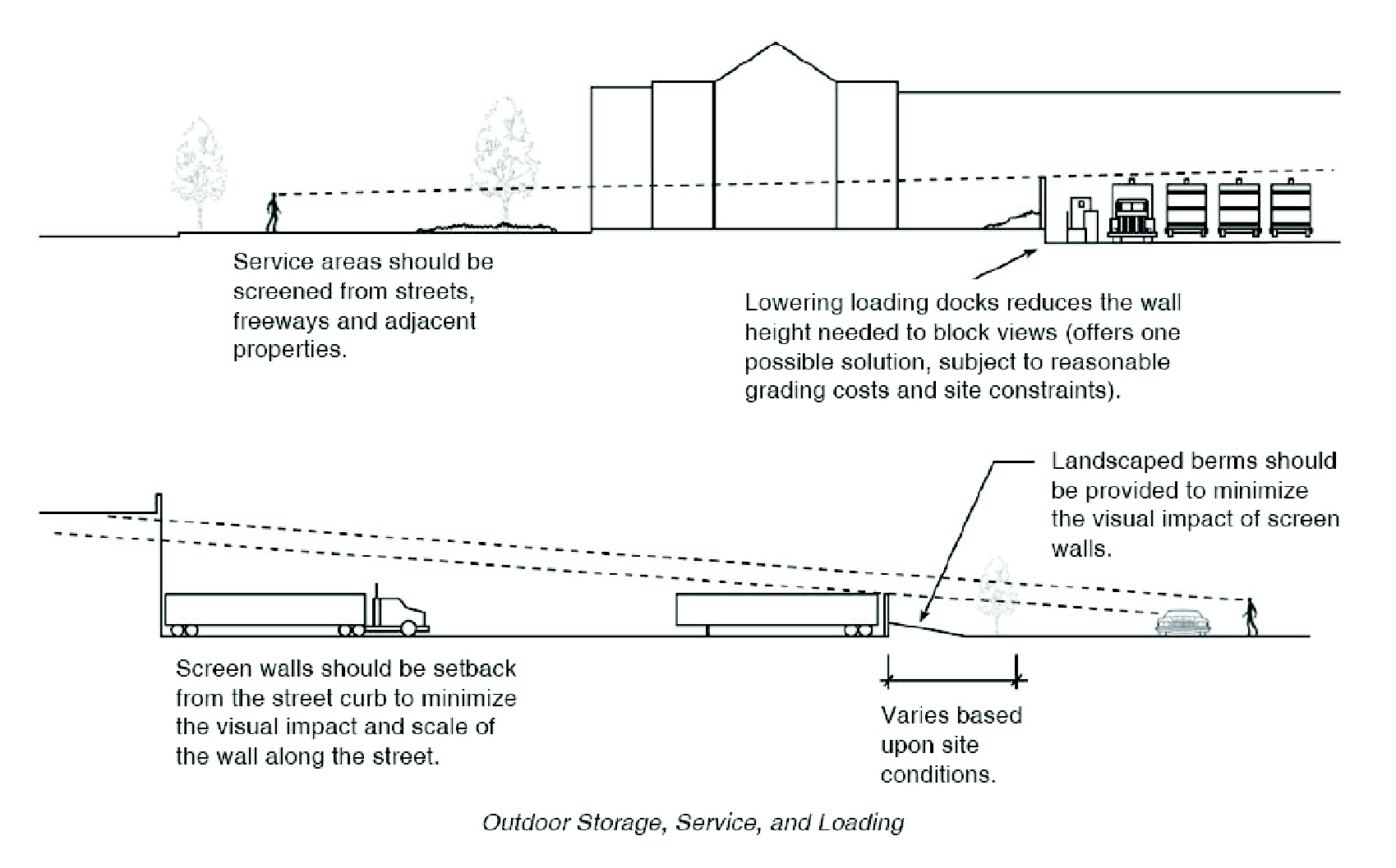 Service areas should be screened from streets, freeways and adjacent properties.

Lowering loading docks reduces the wall height needed to block views (offers one possible solution, subject to reasonable grading costs and site constraints).

Landscaped berms should be provided to minimize the visual impact of screen walls.

Screen walls should be setback from the street curb to minimize the visual impact and scale of the wall along the street.

Varies based upon site conditions.

Outdoor Storage, Service, and Loading