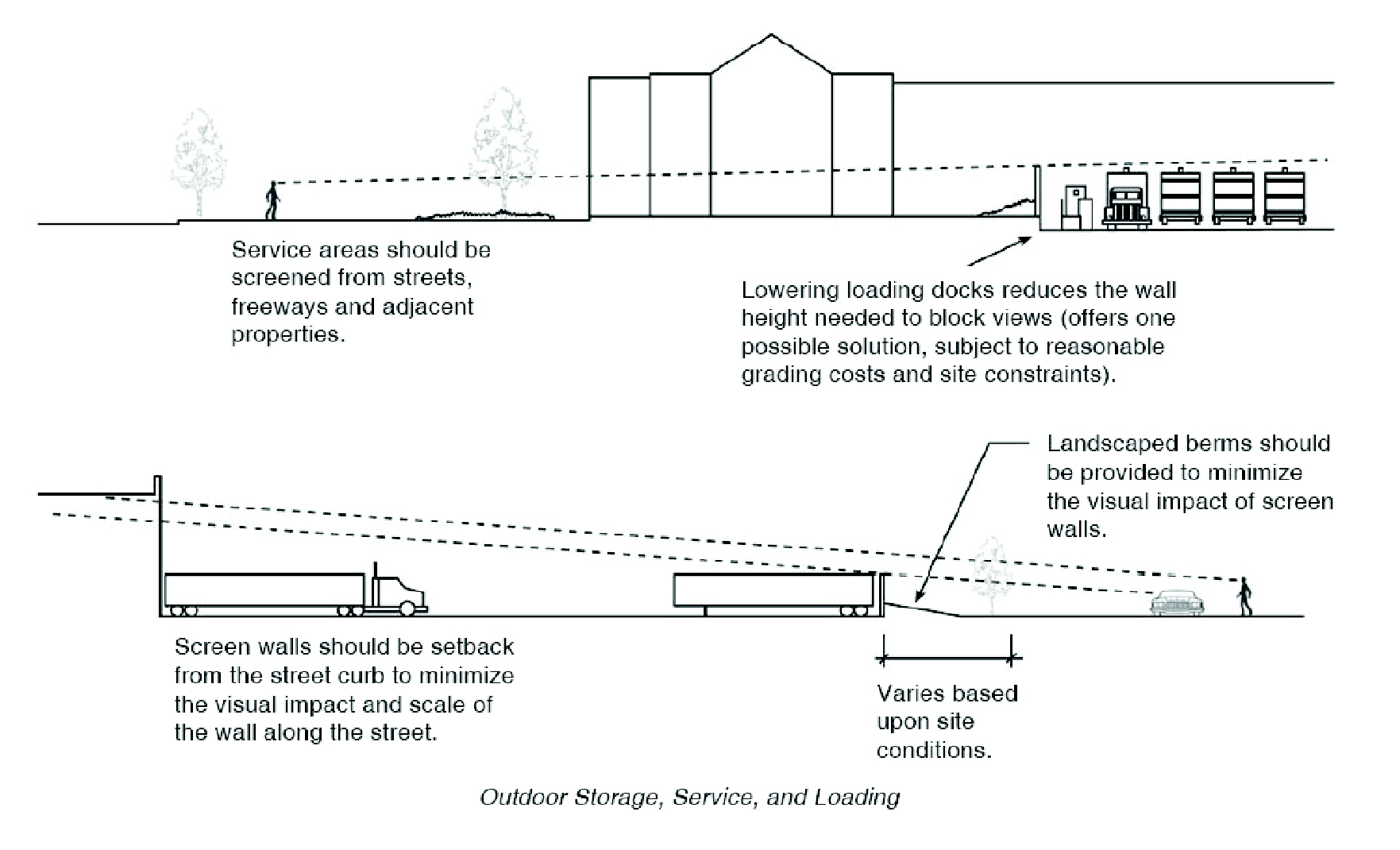 Service areas should be screened from streets, freeways and adjacent properties.

Lowering loading docks reduces the wall height needed to block views (offers one possible solution, subject to reasonable grading costs and site constraints).

Landscaped berms should be provided to minimize the visual impact of screen walls.

Screen walls should be setback from the street curb to minimize the visual impact and scale of the wall along the street.

Varies based upon site conditions.

Outdoor Storage, Service, and Loading