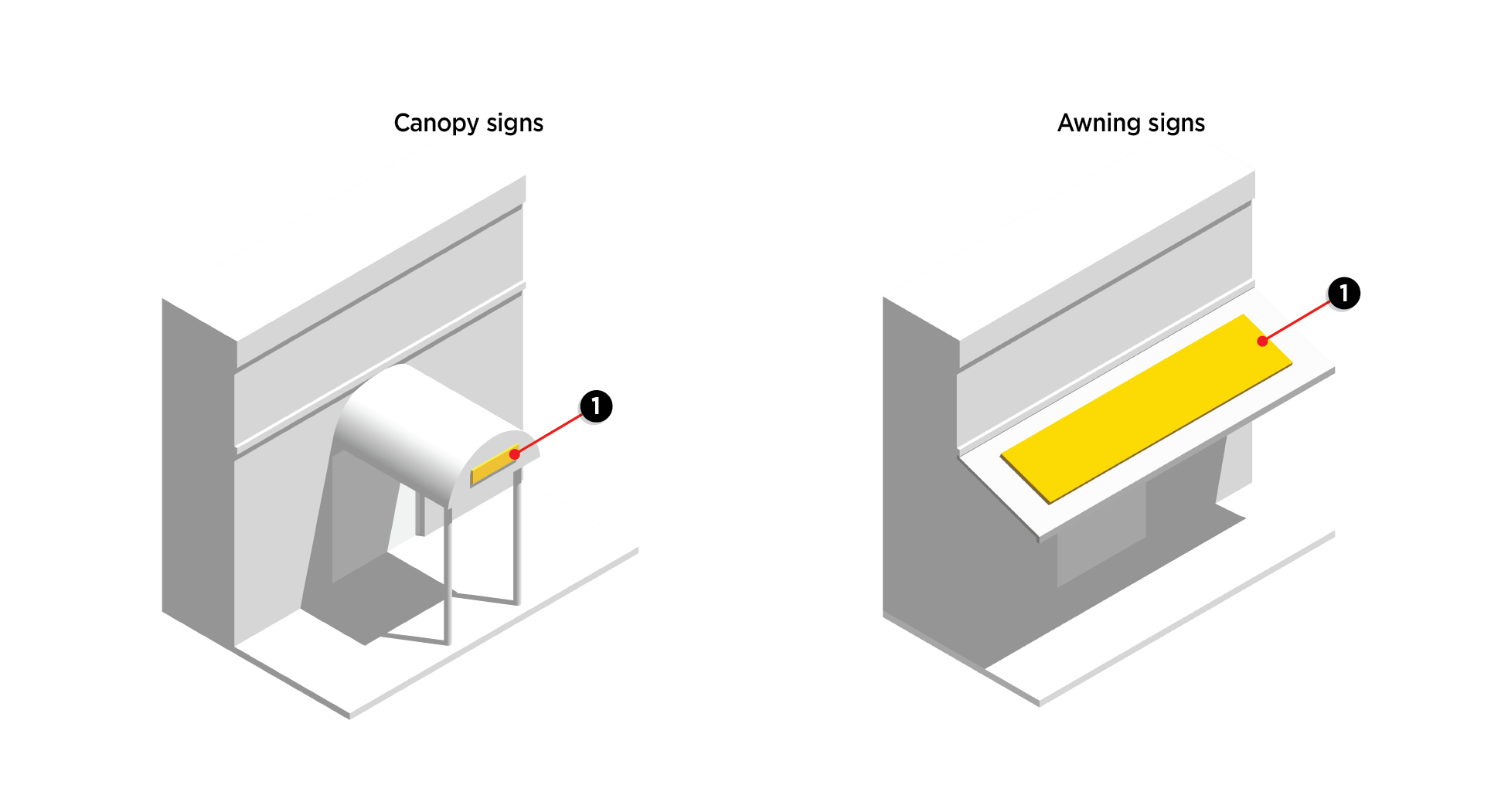 Canopy signs

1

Awning signs

1