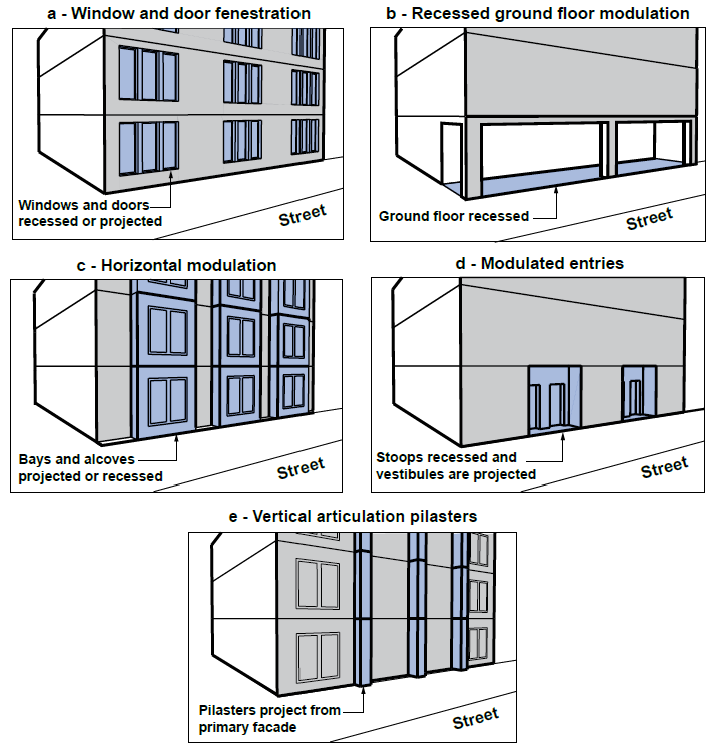 a - Window and door fenestration

Windows and doors recessed or projected

Street

b - Recessed ground floor modulation

Ground floor recessed

Street

c - Horizontal modulation

Bays and alcoves projected or recessed

Street

d - Modulated entries

Stoops recessed and vestibules are projected

Street

e - Vertical articulation pilasters

Pilasters project from primary facade

Street