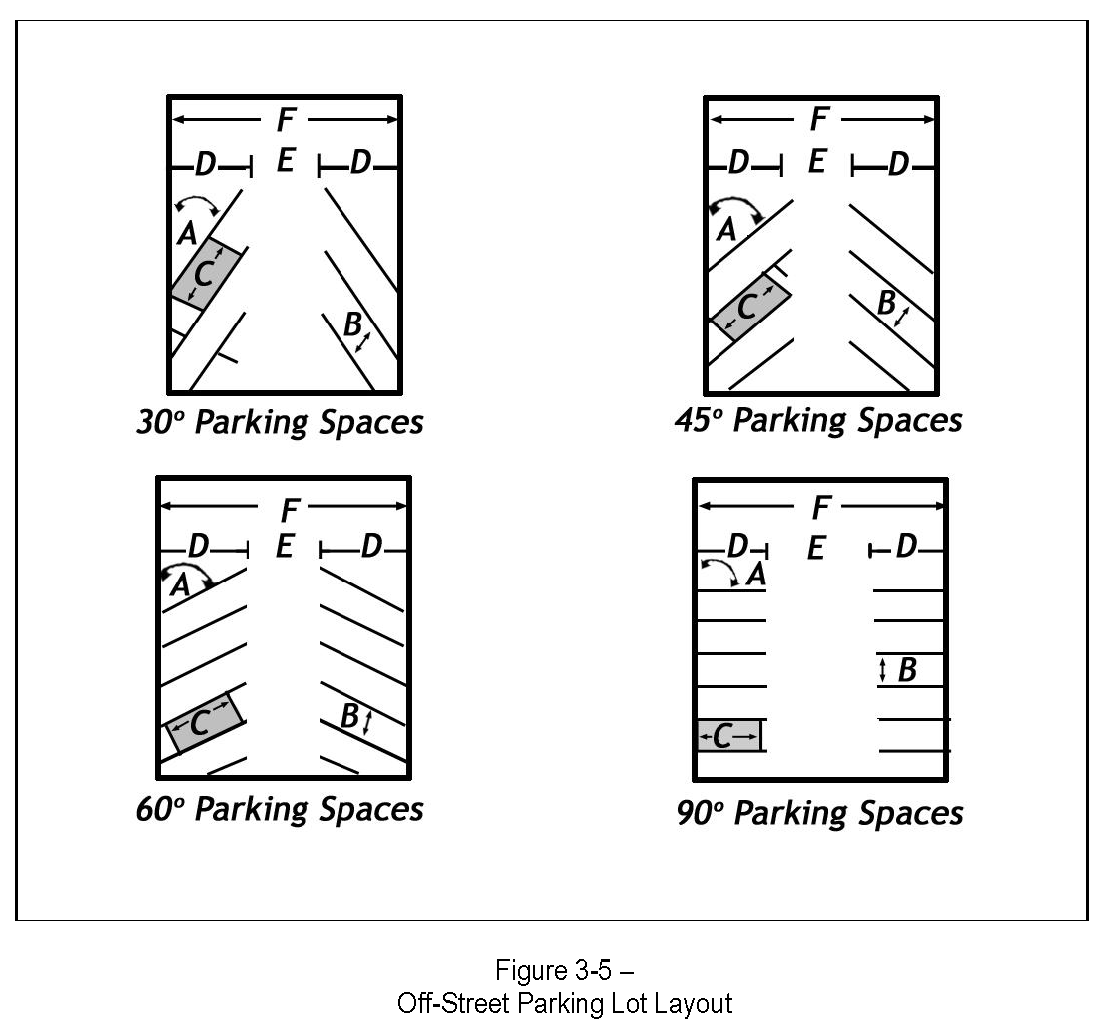 F
D E D
A
C
B
30º Parking Spaces

F
D E D
A
C
B
45º Parking Spaces

F
D E D
A
C
B
60º Parking Spaces

F
D E D
A
B
C
90º Parking Spaces

Figure 3-5 –
Off-Street Parking Lot Layout