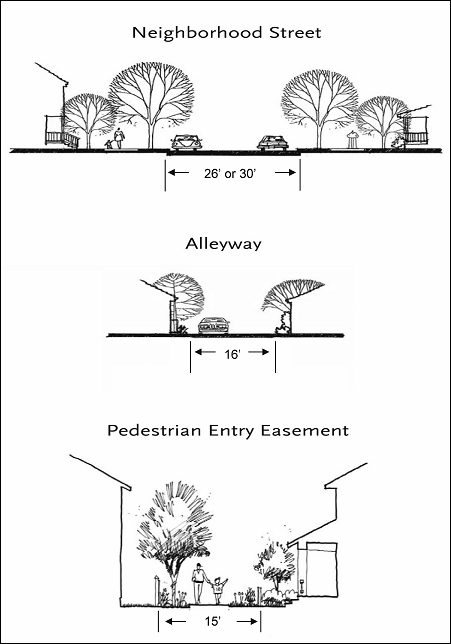 Neighborhood Street

26' or 30'

Alleyway

16'

Pedestrian Entry Easement

15'