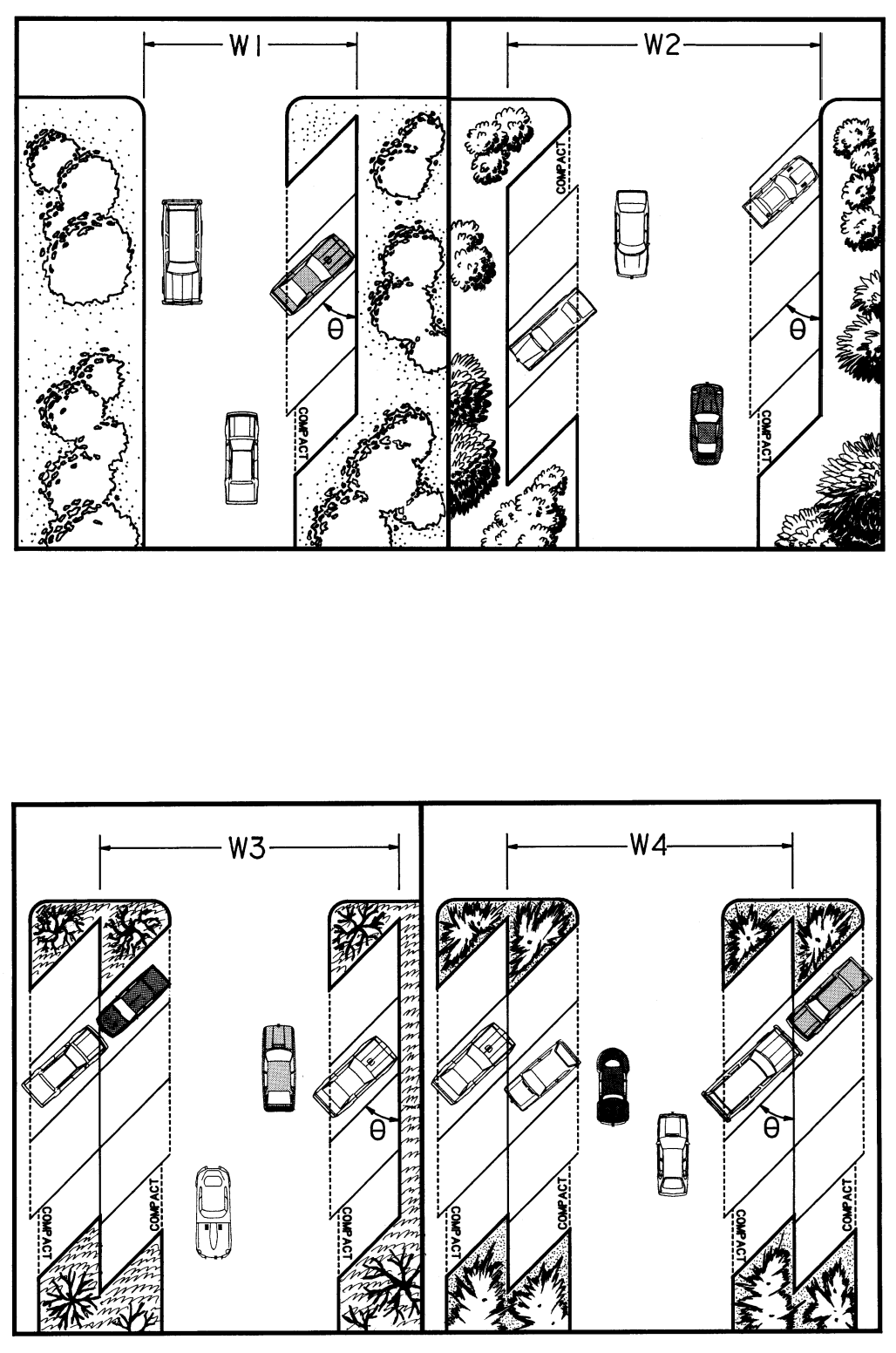 W1

θ

COMPACT

W2

COMPACT

θ

COMPACT

W3

θ

COMPACT

COMPACT

COMPACT

W4

θ

COMPACT

COMPACT

COMPACT

COMPACT