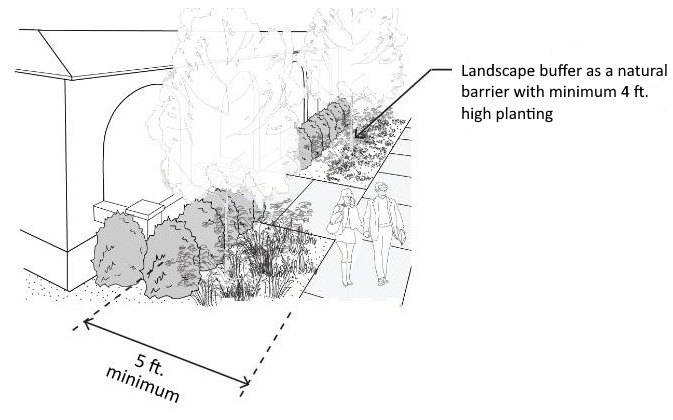 Landscape buffer as a natural barrier with minimum 4 ft. high planting

5 ft. minimum