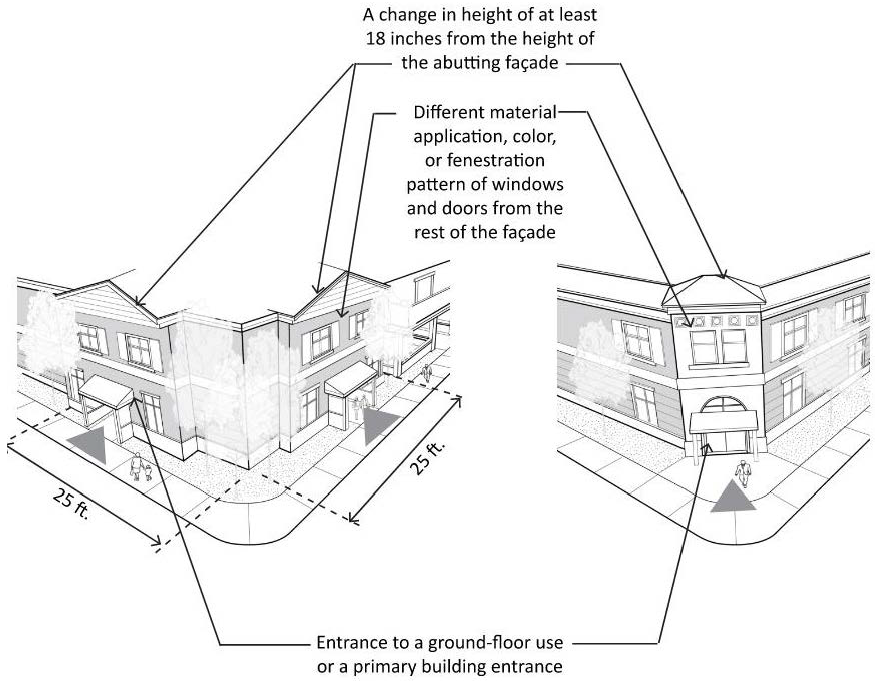 A change in height of at least 18 inches from the height of the abutting façade

Different material application, color, or fenestration pattern of windows and doors from the rest of the façade

25 ft.

25 ft.

Entrance to a ground-floor use or a primary building entrance