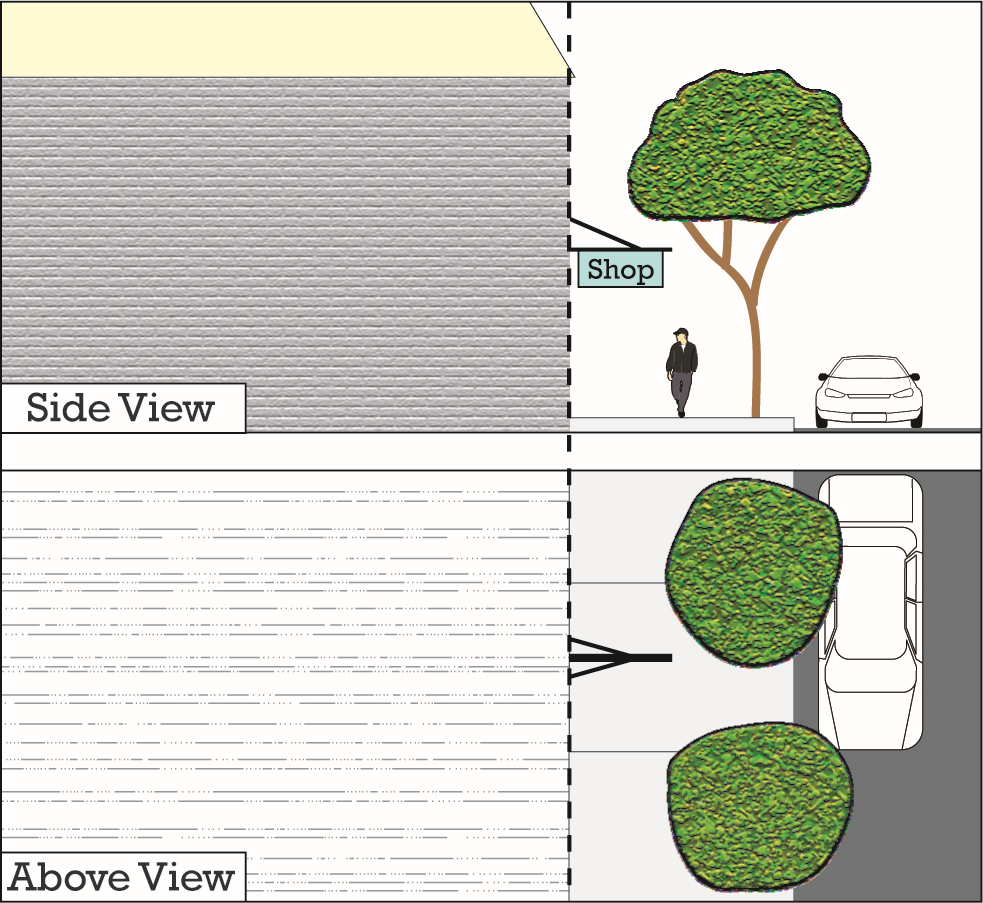 Shop

Side View

Above View