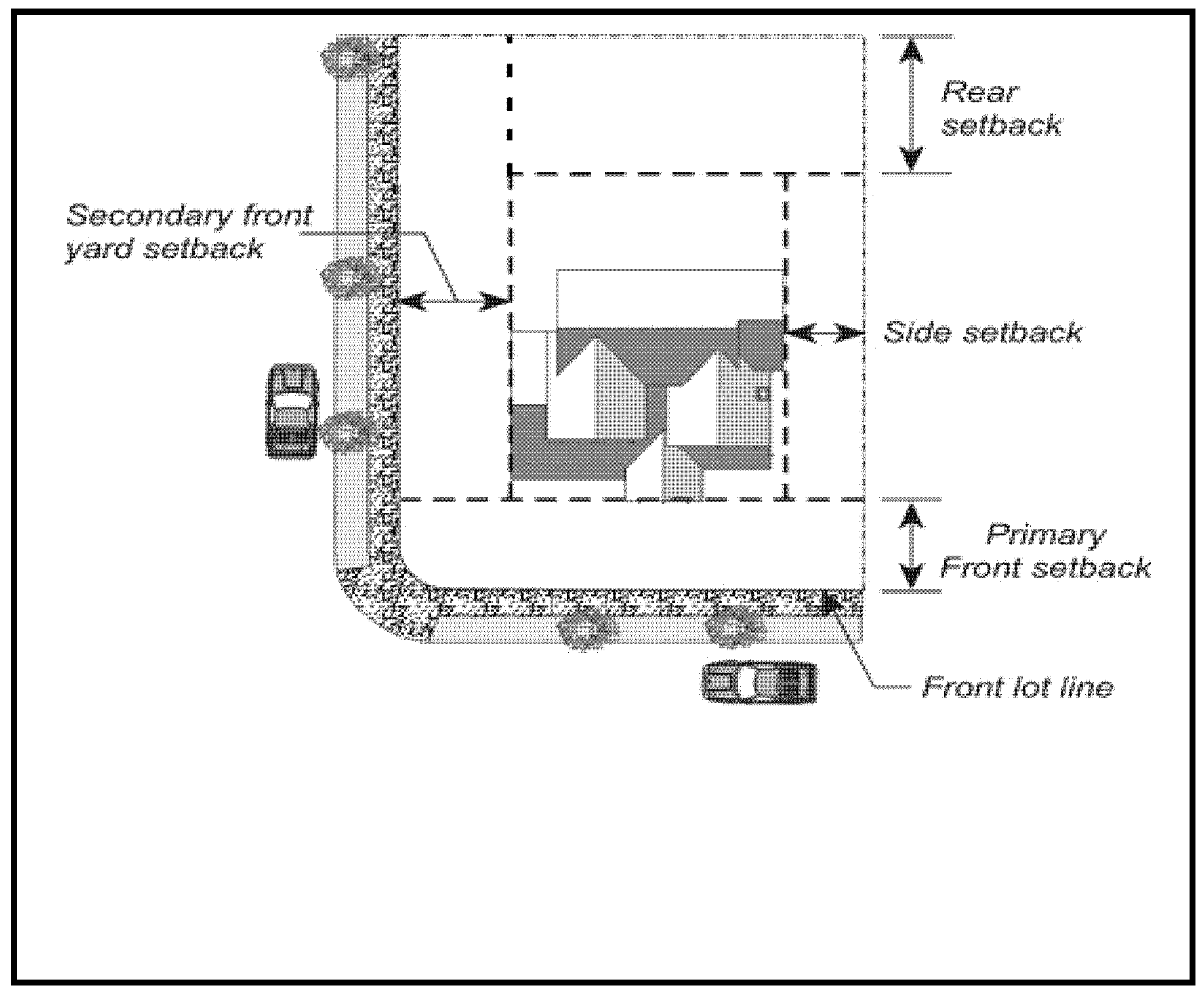 Rear setback

Secondary front yard setback

Side setback

Primary Front setback

Front lot line