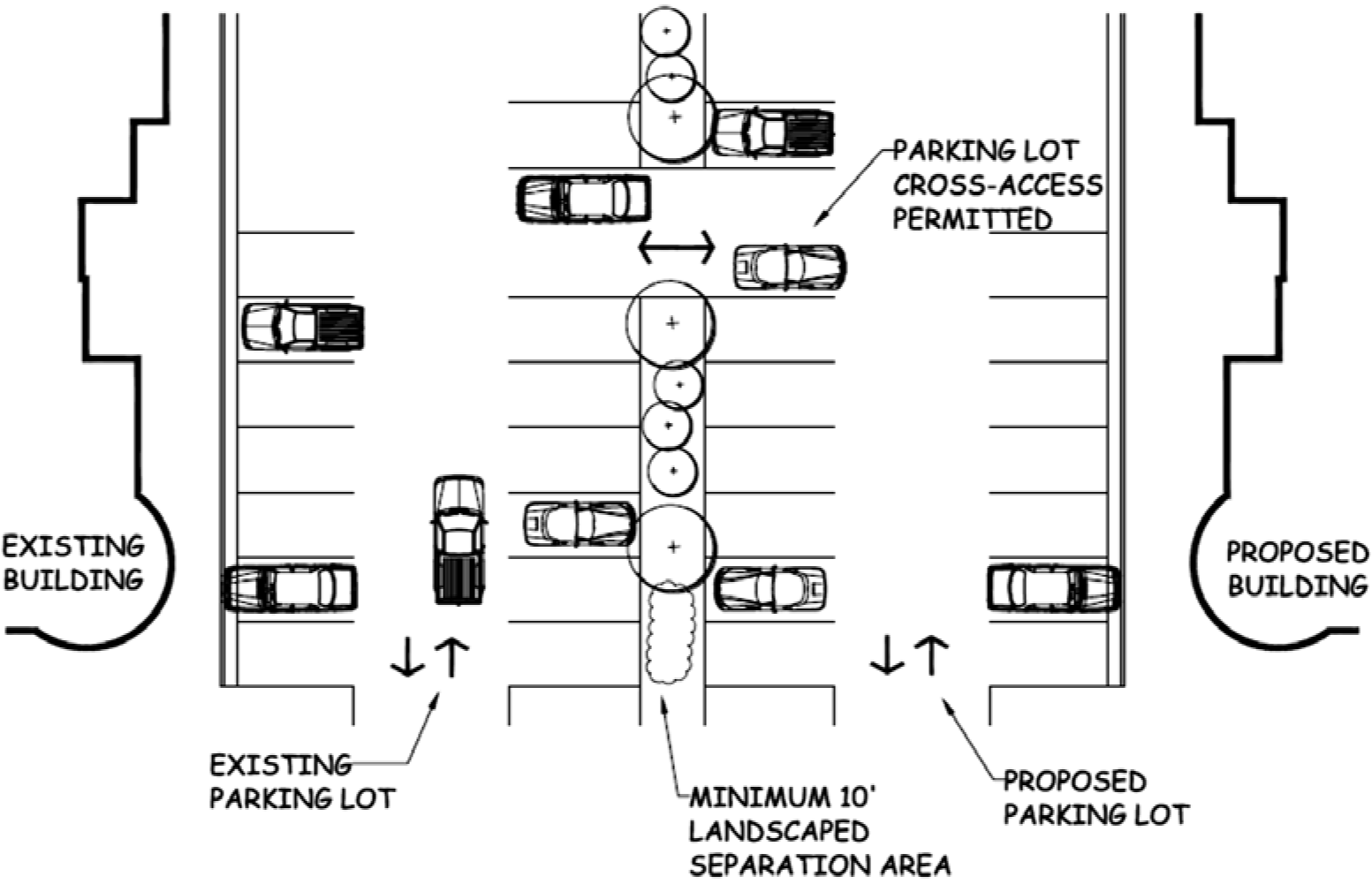 PARKING LOT CROSS-ACCESS PERMITTED

EXISTING BUILDING

PROPOSED BUILDING

EXISTING PARKING LOT

MINIMUM 10' LANDSCAPED SEPARATION AREA

PROPOSED PARKING LOT