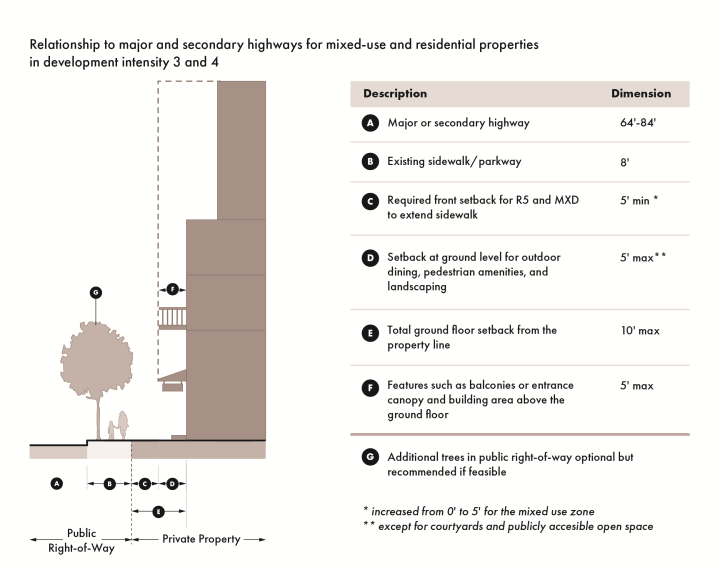 Relationship to major and secondary highways for mixed-use and residential properties in development intensity 3 and 4

G

F

A B C D

E

Public Right-of-Way

Private Property

| Description | Dimension |
|---|---|
| A Major or secondary highway | 64'-84' |
| B Existing sidewalk/parkway | 8' |
| C Required front setback for R5 and MXD to extend sidewalk | 5' min * |
| D Setback at ground level for outdoor dining, pedestrian amenities, and landscaping | 5' max** |
| E Total ground floor setback from the property line | 10' max |
| F Features such as balconies or entrance canopy and building area above the ground floor | 5' max |

G Additional trees in public right-of-way optional but recommended if feasible

* increased from 0' to 5' for the mixed use zone
** except for courtyards and publicly accesible open space