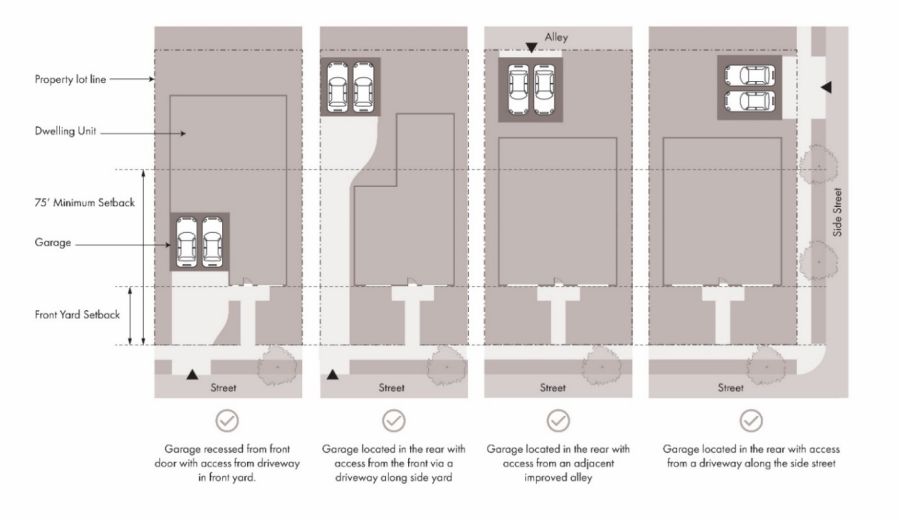 Property lot line

Dwelling Unit

75' Minimum Setback

Garage

Front Yard Setback

Alley

Side Street

Street

Street

Street

Street

Garage recessed from front door with access from driveway in front yard.

Garage located in the rear with access from the front via a driveway along side yard

Garage located in the rear with access from an adjacent improved alley

Garage located in the rear with access from a driveway along the side street