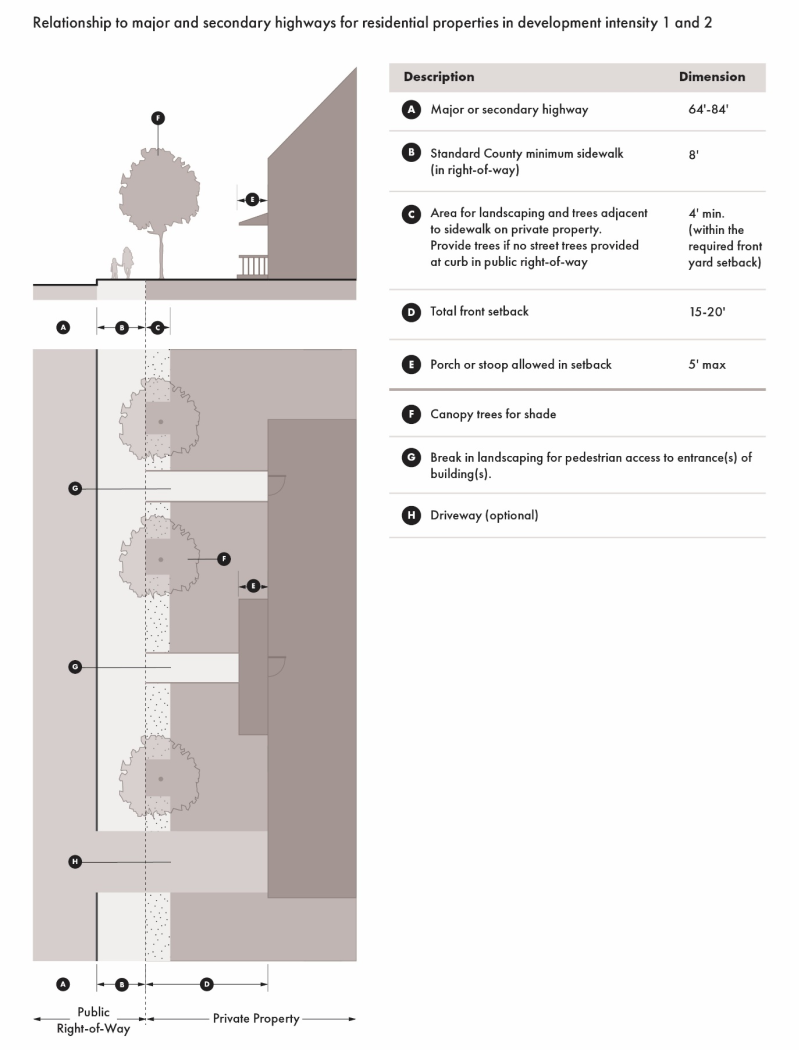 Relationship to major and secondary highways for residential properties in development intensity 1 and 2

F

E

A B C

G

F

E

G

H

A B D

Public Right-of-Way

Private Property

| Description | Dimension |
|---|---|
| A Major or secondary highway | 64'-84' |
| B Standard County minimum sidewalk (in right-of-way) | 8' |
| C Area for landscaping and trees adjacent to sidewalk on private property. Provide trees if no street trees provided at curb in public right-of-way | 4' min. (within the required front yard setback) |
| D Total front setback | 15-20' |
| E Porch or stoop allowed in setback | 5' max |
| F Canopy trees for shade | |
| G Break in landscaping for pedestrian access to entrance(s) of building(s). | |
| H Driveway (optional) | |