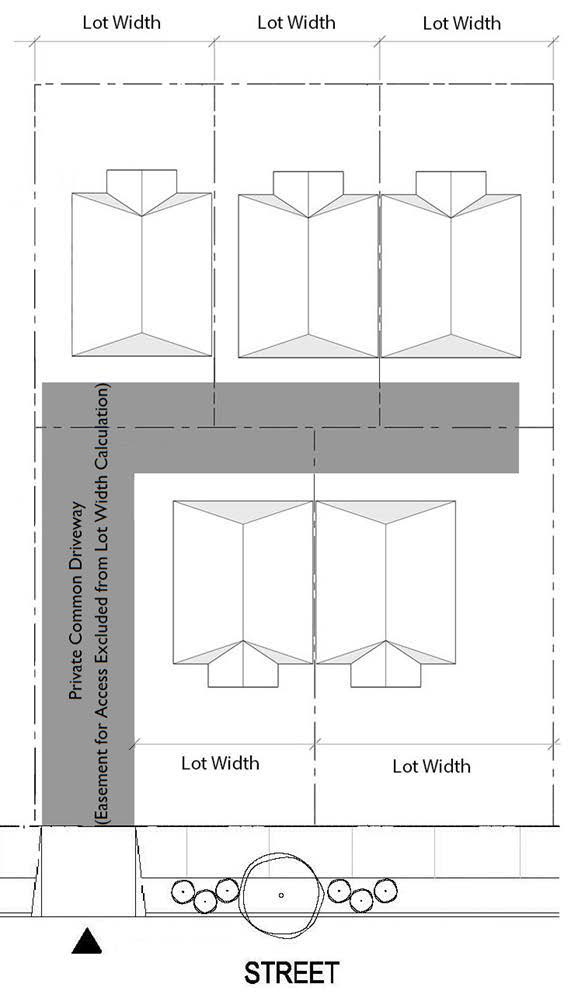 Lot Width
Lot Width
Lot Width

Private Common Driveway
(Easement for Access Excluded from Lot Width Calculation)

Lot Width
Lot Width

STREET