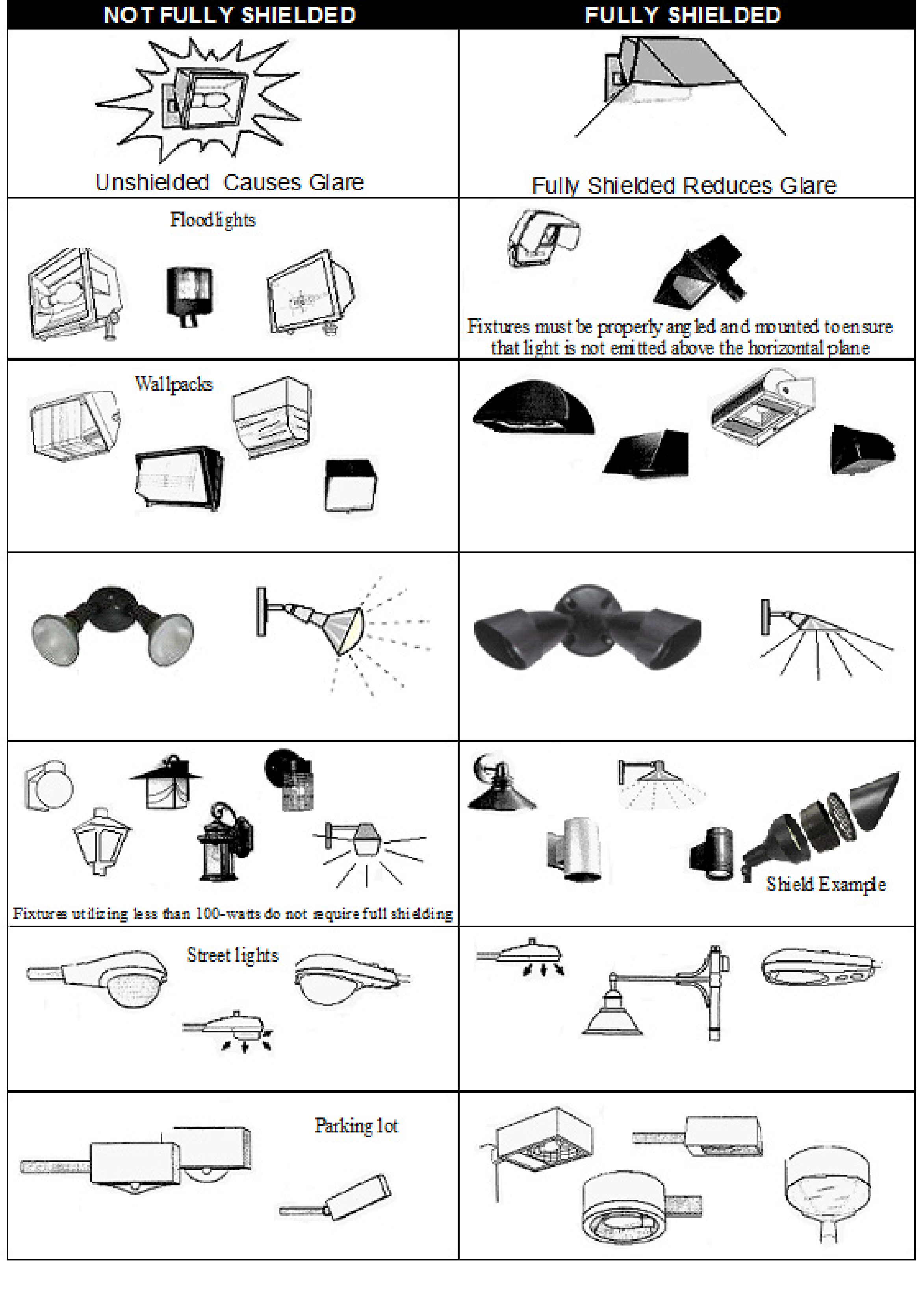 | NOT FULLY SHIELDED | FULLY SHIELDED |
|---|---|
| Unshielded Causes Glare | Fully Shielded Reduces Glare |
| Floodlights | Fixtures must be properly angled and mounted to ensure that light is not emitted above the horizontal plane |
| Wallpacks | |
| | |
| Fixtures utilizing less than 100-watts do not require full shielding | Shield Example |
| Street lights | |
| Parking lot | |