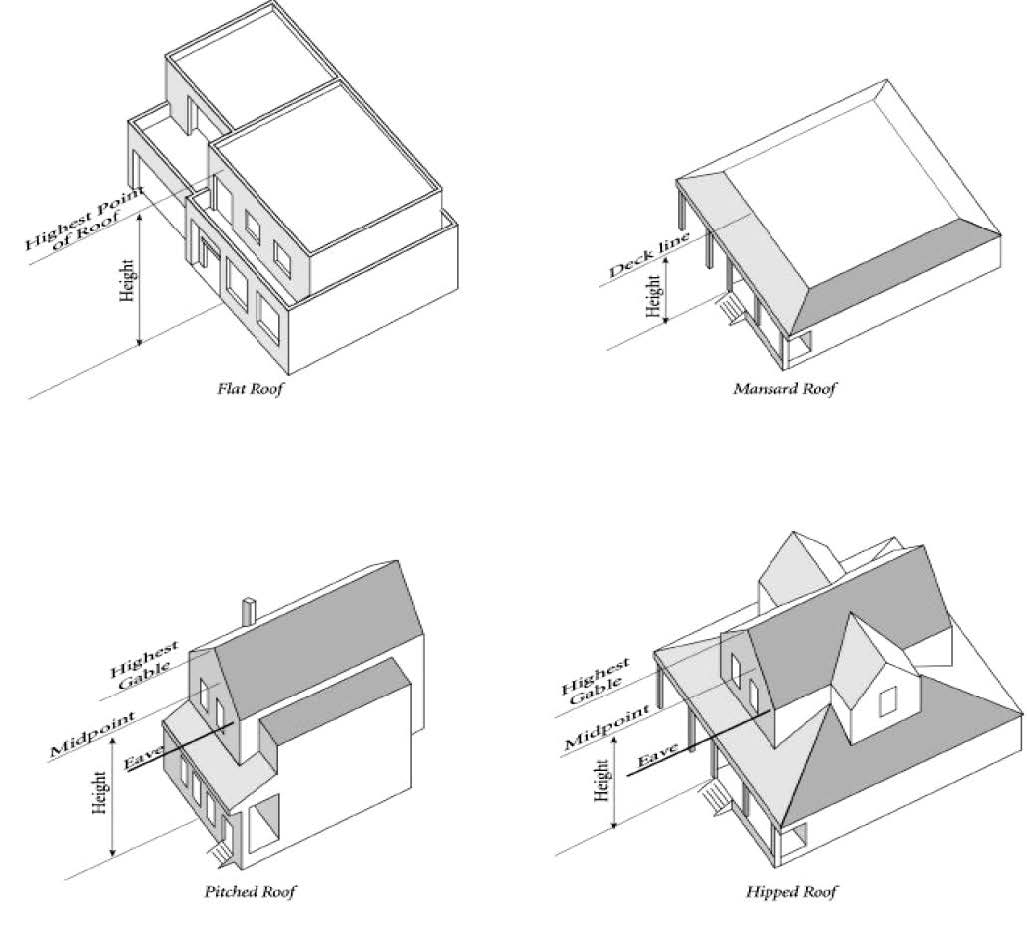 Highest Point of Roof

Height

Flat Roof

Deck line

Height

Mansard Roof

Highest Gable

Midpoint

Eave

Height

Pitched Roof

Highest Gable

Midpoint

Eave

Height

Hipped Roof