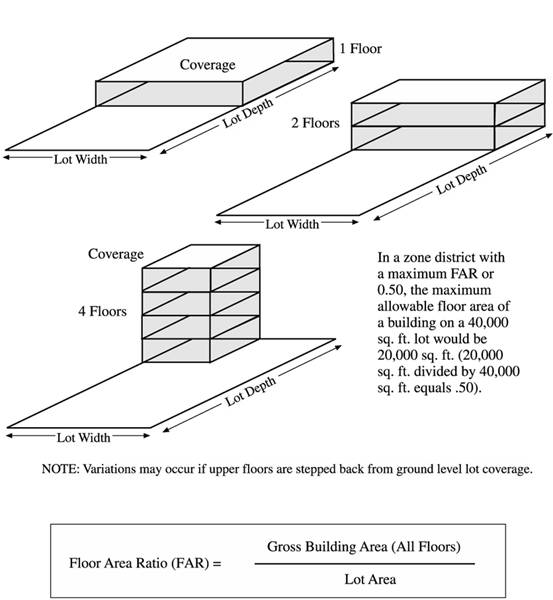 Coverage

1 Floor

Lot Depth

Lot Width

2 Floors

Lot Depth

Lot Width

Coverage

4 Floors

Lot Depth

Lot Width

In a zone district with a maximum FAR or 0.50, the maximum allowable floor area of a building on a 40,000 sq. ft. lot would be 20,000 sq. ft. (20,000 sq. ft. divided by 40,000 sq. ft. equals .50).

NOTE: Variations may occur if upper floors are stepped back from ground level lot coverage.

Floor Area Ratio (FAR) = $\frac{\text{Gross Building Area (All Floors)}}{\text{Lot Area}}$