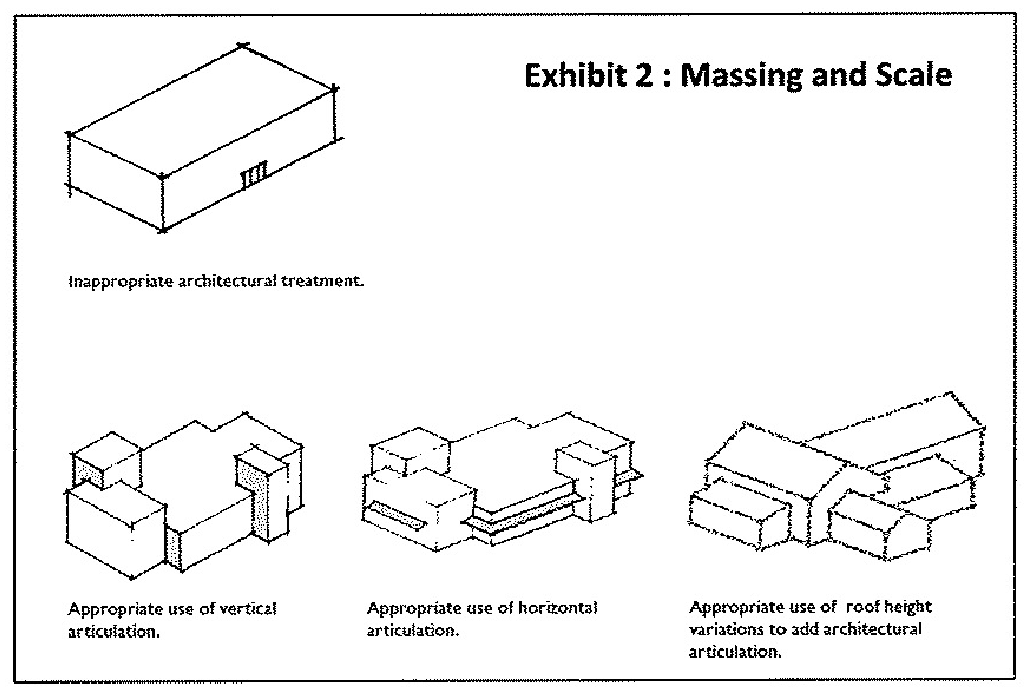 Exhibit 2 : Massing and Scale

Inappropriate architectural treatment.

Appropriate use of vertical articulation.

Appropriate use of horizontal articulation.

Appropriate use of roof height variations to add architectural articulation.