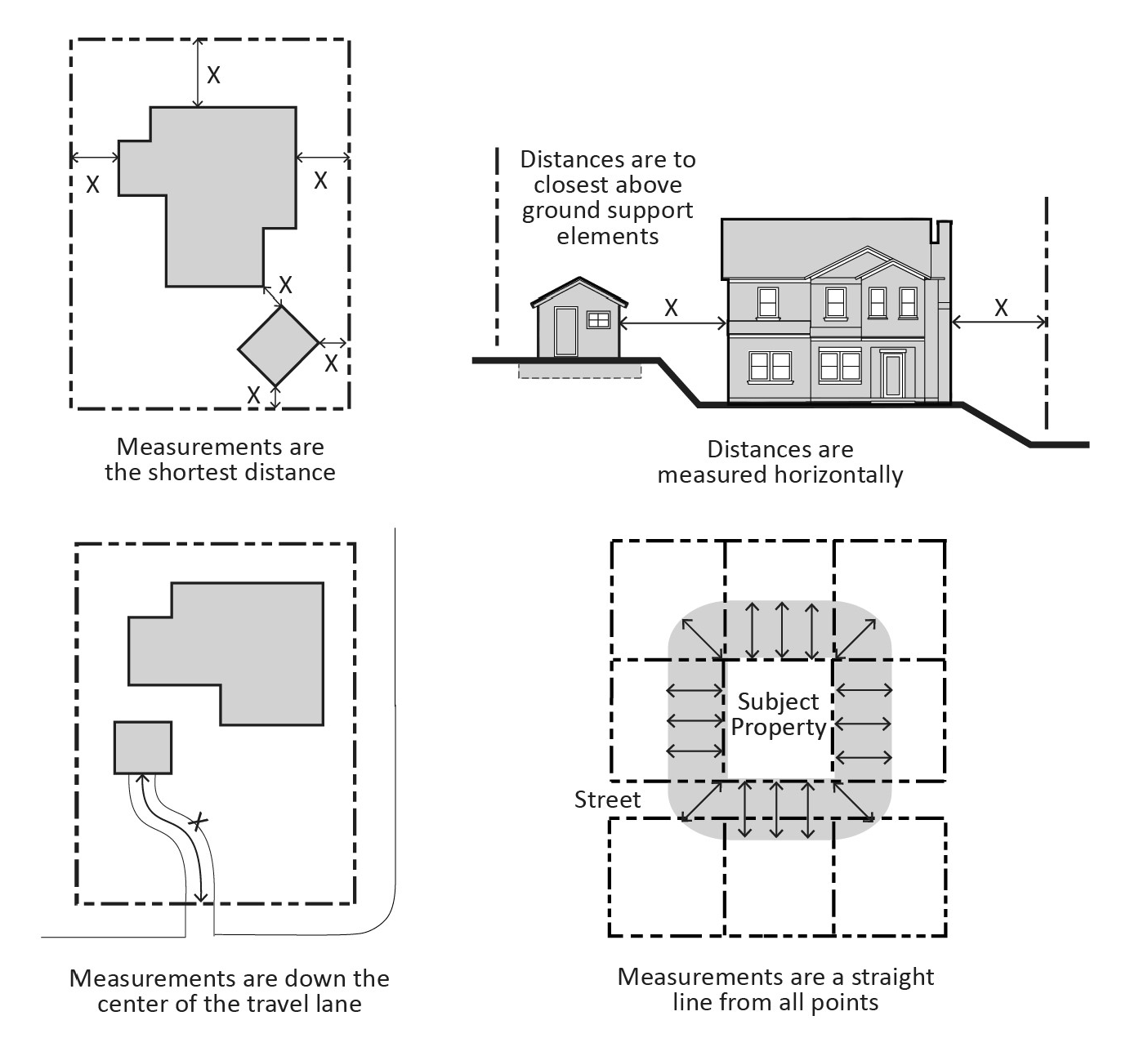 X

X

X

X

X

X

Measurements are the shortest distance

Distances are to closest above ground support elements

X

X

Distances are measured horizontally

X

Measurements are down the center of the travel lane

Subject Property

Street

Measurements are a straight line from all points