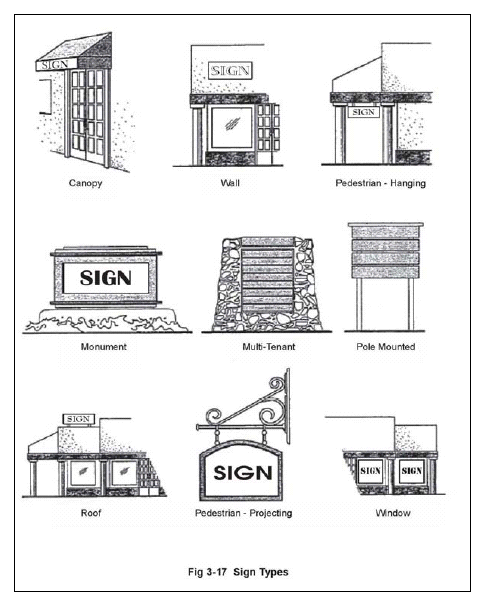 SIGN

Canopy

SIGN

Wall

SIGN

Pedestrian - Hanging

SIGN

Monument

Multi-Tenant

Pole Mounted

SIGN

Roof

SIGN

Pedestrian - Projecting

SIGN SIGN

Window

Fig 3-17 Sign Types