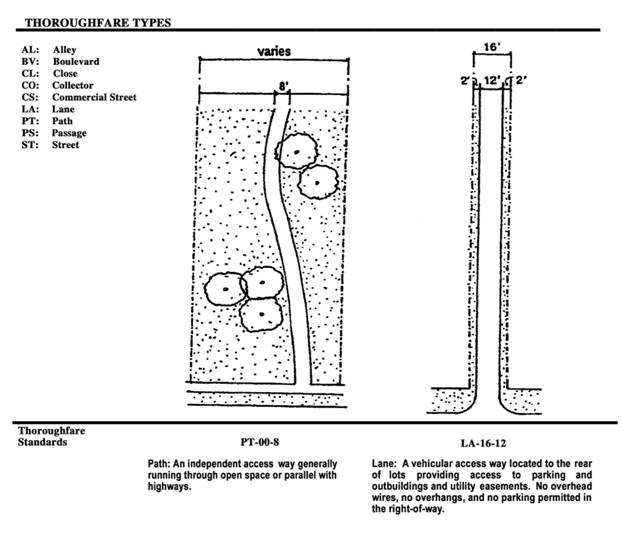 THOROUGHFARE TYPES

AL: Alley
BV: Boulevard
CL: Close
CO: Collector
CS: Commercial Street
LA: Lane
PT: Path
PS: Passage
ST: Street

varies

8'

16'

2' 12' 2'

Thoroughfare Standards

PT-00-8

Path: An independent access way generally running through open space or parallel with highways.

LA-16-12

Lane: A vehicular access way located to the rear of lots providing access to parking and outbuildings and utility easements. No overhead wires, no overhangs, and no parking permitted in the right-of-way.