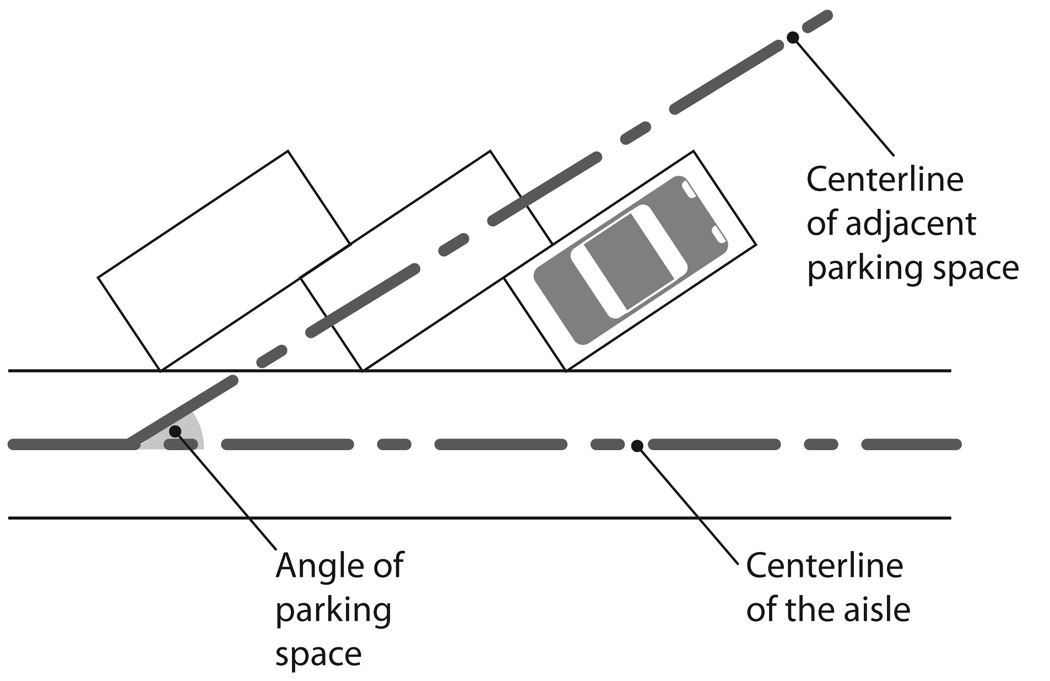 Centerline of adjacent parking space

Angle of parking space

Centerline of the aisle