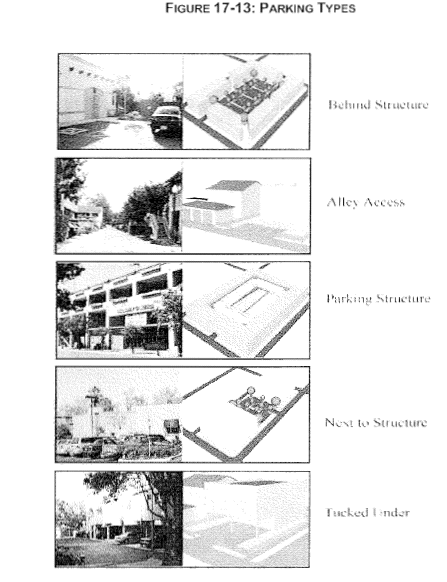 FIGURE 17-13: PARKING TYPES

Behind Structure

Alley Access

Parking Structure

Next to Structure

Tucked Under