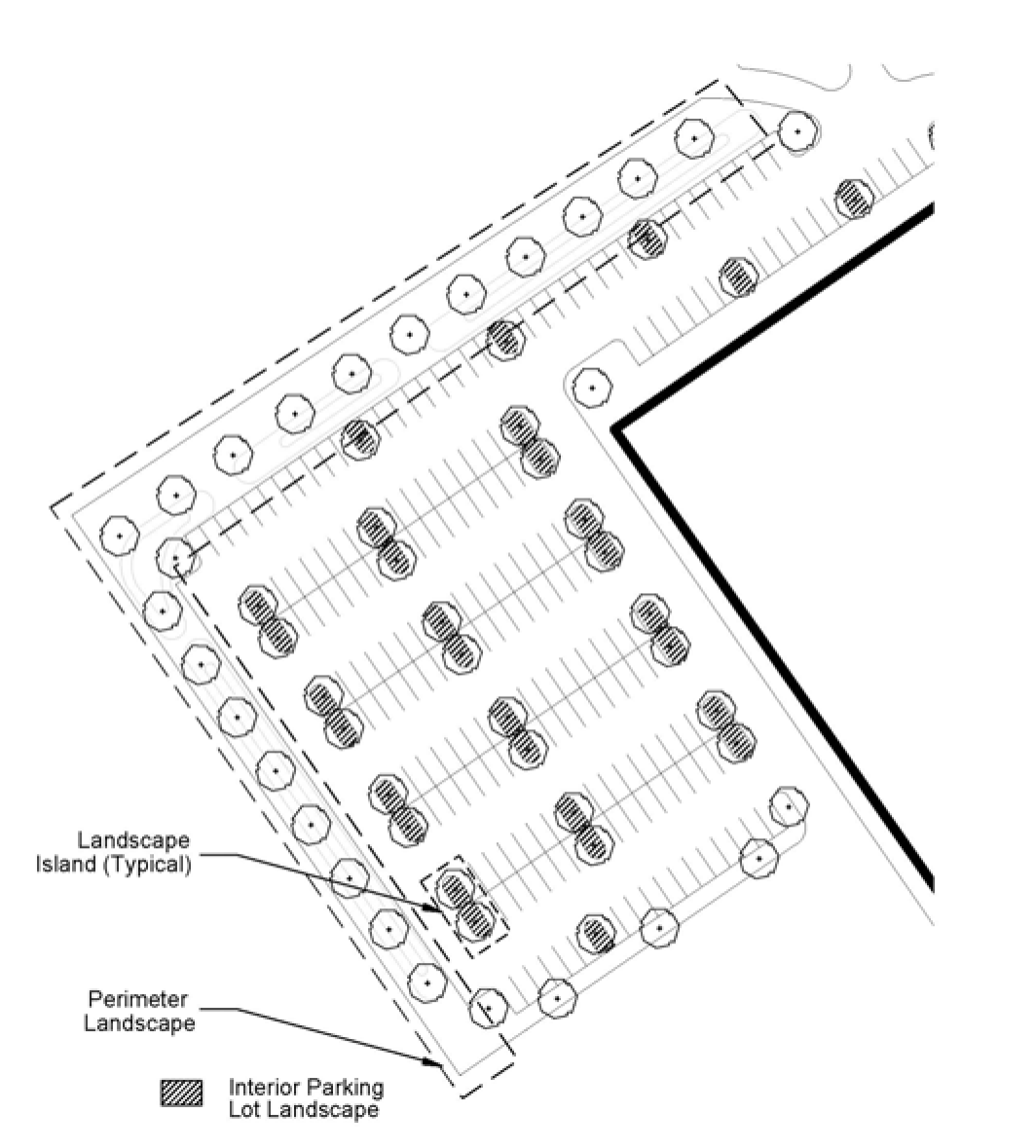 Landscape
Island (Typical)

Perimeter
Landscape

Interior Parking
Lot Landscape