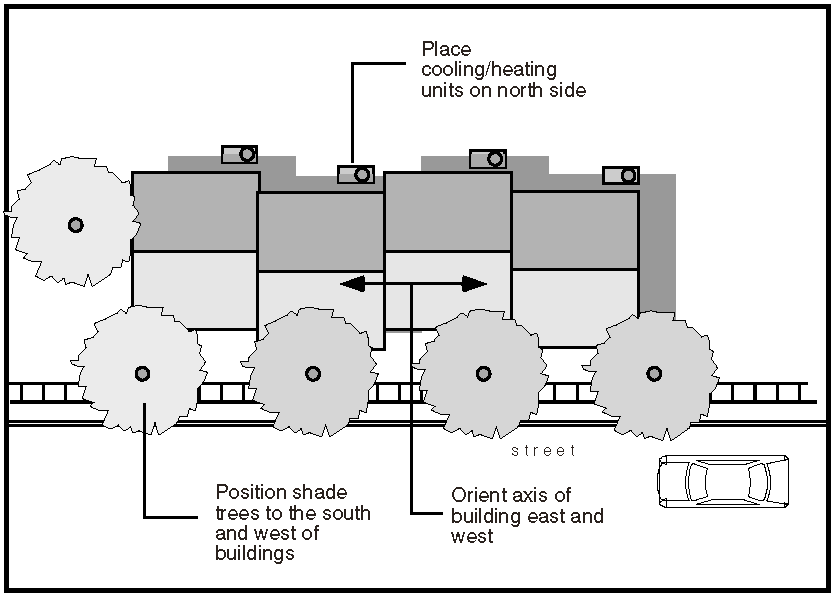 Place cooling/heating units on north side

street

Position shade trees to the south and west of buildings

Orient axis of building east and west