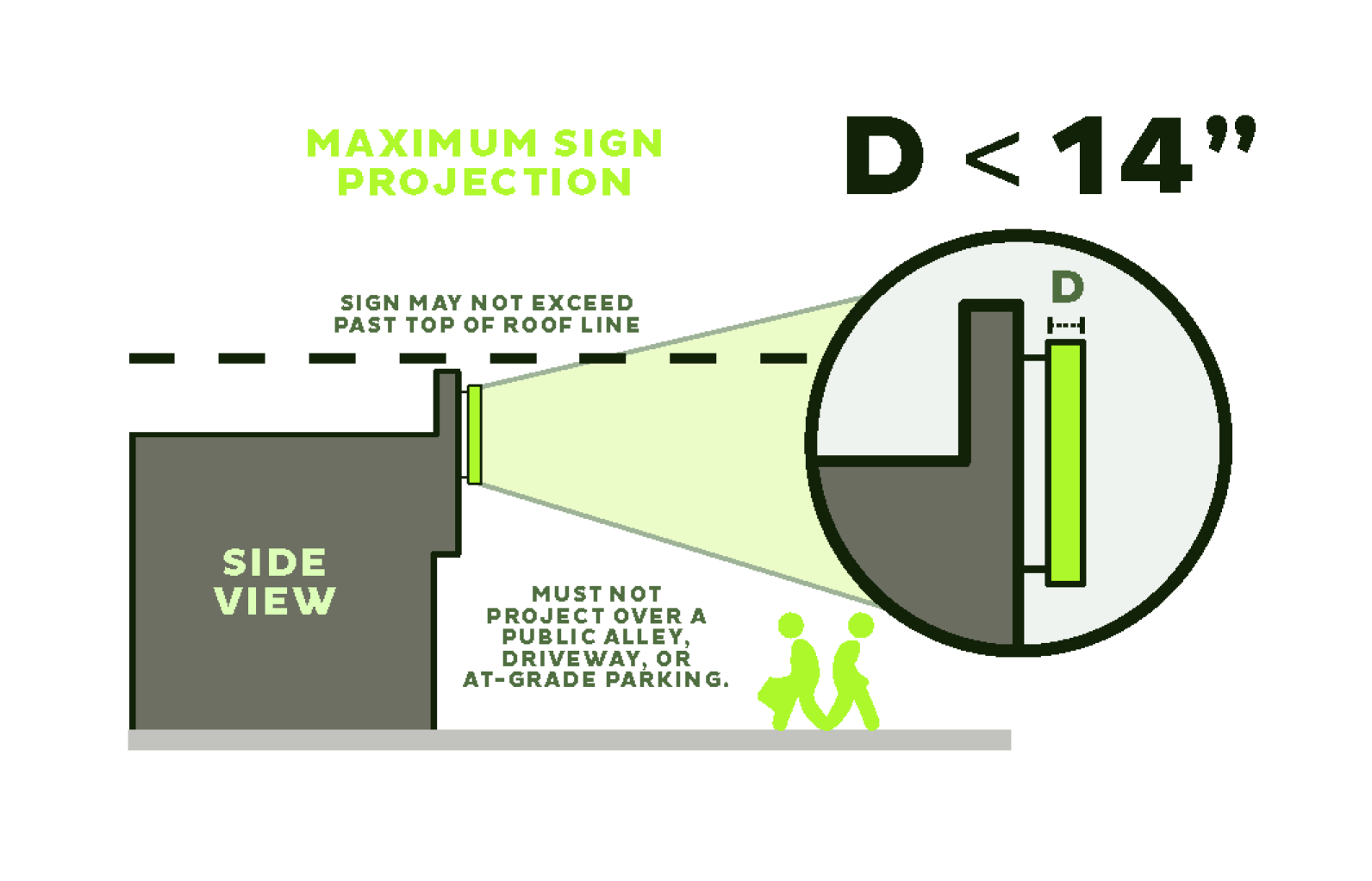 MAXIMUM SIGN PROJECTION

D < 14"

SIGN MAY NOT EXCEED PAST TOP OF ROOF LINE

D

SIDE VIEW

MUST NOT PROJECT OVER A PUBLIC ALLEY, DRIVEWAY, OR AT-GRADE PARKING.