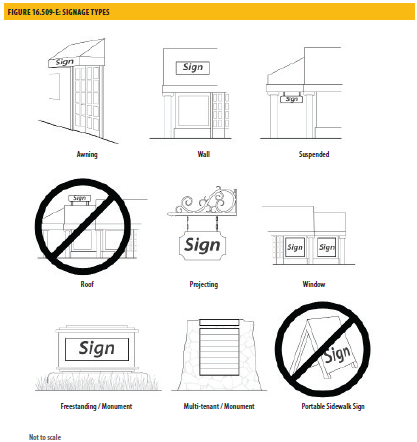 FIGURE 16.509-E: SIGNAGE TYPES

Sign

Awning

Sign

Wall

Sign

Suspended

Sign

Roof

Sign

Projecting

Sign Sign

Window

Sign

Freestanding / Monument

Multi-tenant / Monument

Sign

Portable Sidewalk Sign

Not to scale