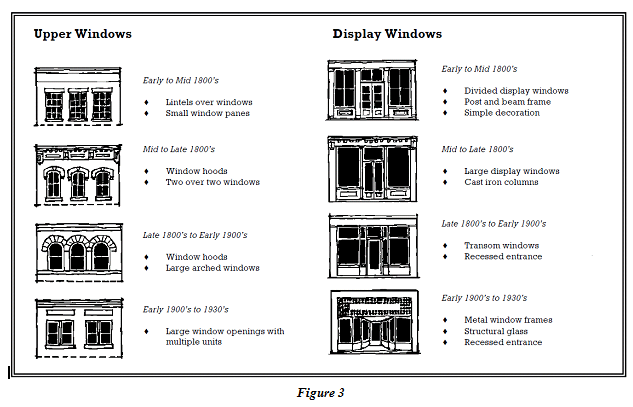 Upper Windows

Early to Mid 1800's

♦ Lintels over windows
♦ Small window panes

Mid to Late 1800's

♦ Window hoods
♦ Two over two windows

Late 1800's to Early 1900's

♦ Window hoods
♦ Large arched windows

Early 1900's to 1930's

♦ Large window openings with multiple units

Display Windows

Early to Mid 1800's

♦ Divided display windows
♦ Post and beam frame
♦ Simple decoration

Mid to Late 1800's

♦ Large display windows
♦ Cast iron columns

Late 1800's to Early 1900's

♦ Transom windows
♦ Recessed entrance

Early 1900's to 1930's

♦ Metal window frames
♦ Structural glass
♦ Recessed entrance

Figure 3